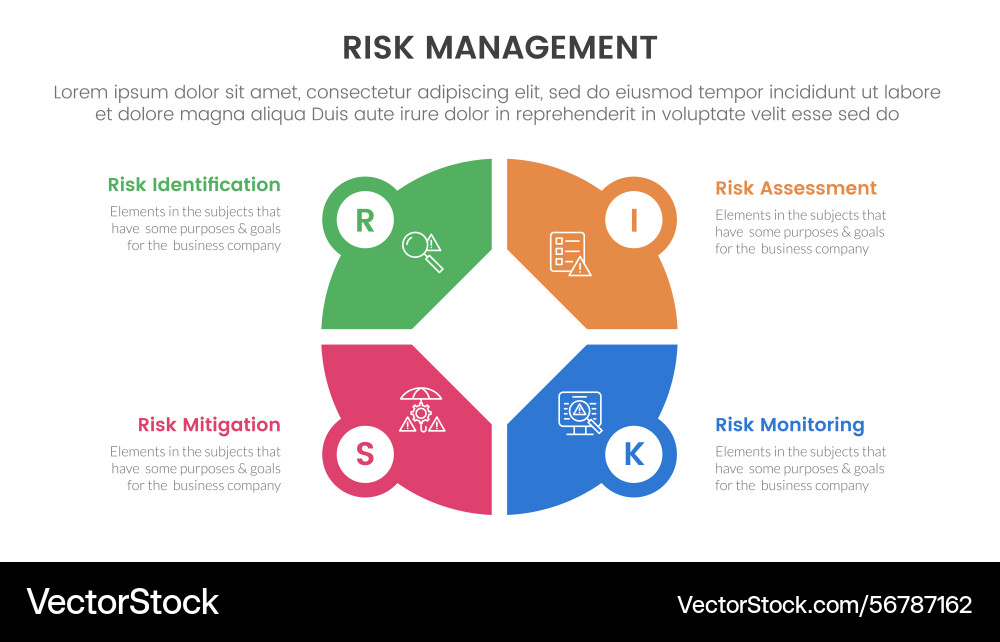 RISK MANAGEMENT

Lorem ipsum dolor sit amet, consectetur adipiscing elit, sed do eiusmod tempor incididunt ut labore et dolore magna aliqua Duis aute irure dolor in reprehenderit in voluptate velit esse sed do

Risk Identification
Elements in the subjects that have some purposes & goals for the business company

R

I

Risk Assessment
Elements in the subjects that have some purposes & goals for the business company

Risk Mitigation
Elements in the subjects that have some purposes & goals for the business company

S

K

Risk Monitoring
Elements in the subjects that have some purposes & goals for the business company

VectorStock
VectorStock.com/56787162