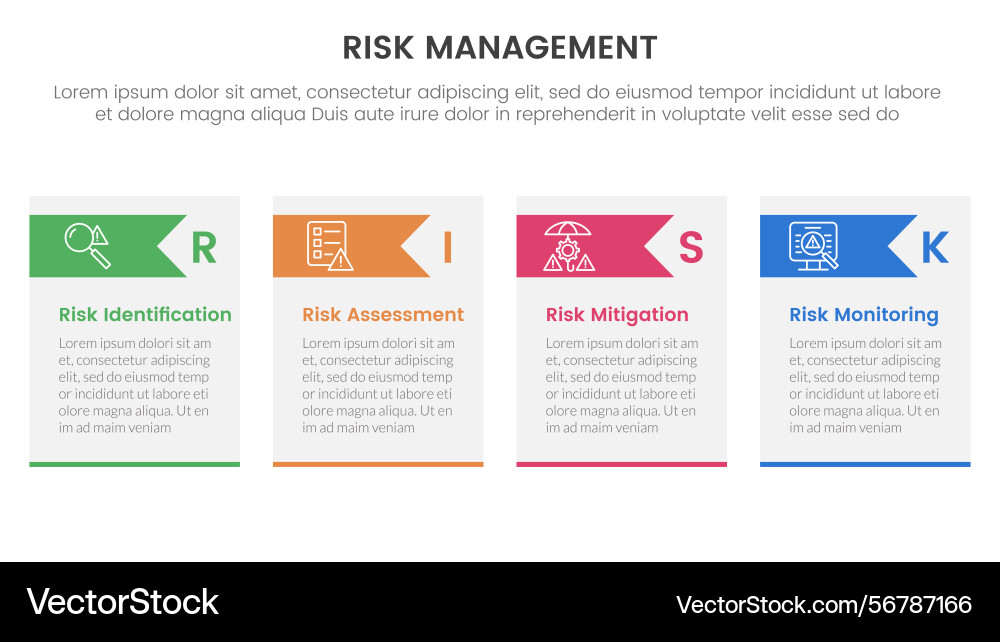 RISK MANAGEMENT

Lorem ipsum dolor sit amet, consectetur adipiscing elit, sed do eiusmod tempor incididunt ut labore et dolore magna aliqua Duis aute irure dolor in reprehenderit in voluptate velit esse sed do

R

Risk Identification

Lorem ipsum dolori sit am et, consectetur adipiscing elit, sed do eiusmod temp or incididunt ut labore eti olore magna aliqua. Ut en im ad maim veniam

I

Risk Assessment

Lorem ipsum dolori sit am et, consectetur adipiscing elit, sed do eiusmod temp or incididunt ut labore eti olore magna aliqua. Ut en im ad maim veniam

S

Risk Mitigation

Lorem ipsum dolori sit am et, consectetur adipiscing elit, sed do eiusmod temp or incididunt ut labore eti olore magna aliqua. Ut en im ad maim veniam

K

Risk Monitoring

Lorem ipsum dolori sit am et, consectetur adipiscing elit, sed do eiusmod temp or incididunt ut labore eti olore magna aliqua. Ut en im ad maim veniam

VectorStock

VectorStock.com/56787166