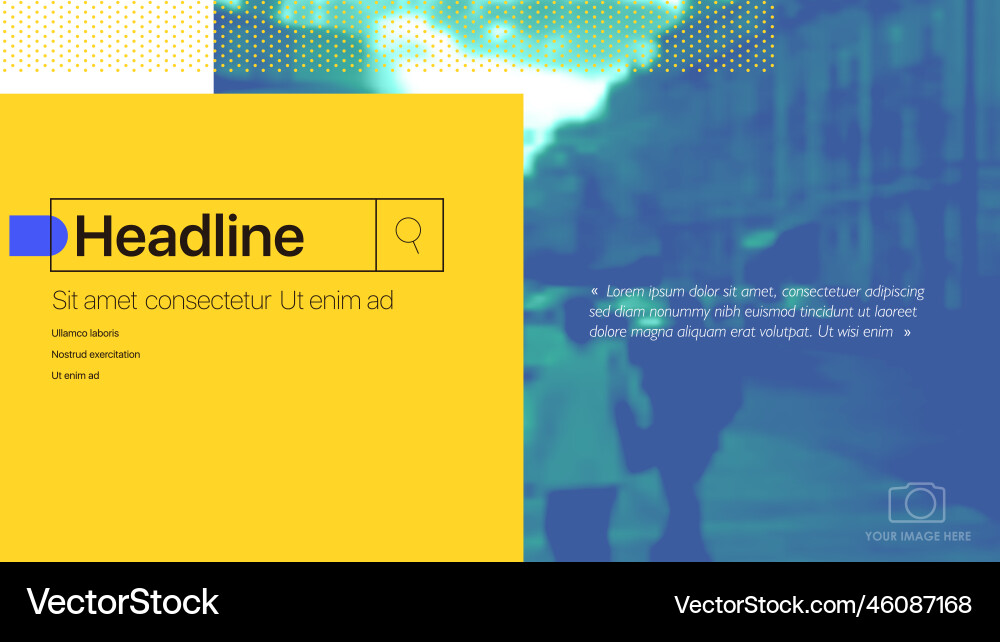 Headline

Sit amet consectetur Ut enim ad

Ullamco laboris

Nostrud exercitation

Ut enim ad

« Lorem ipsum dolor sit amet, consectetuer adipiscing sed diam nonummy nibh euismod tincidunt ut laoreet dolore magna aliquam erat volutpat. Ut wisi enim »

YOUR IMAGE HERE

VectorStock

VectorStock.com/46087168