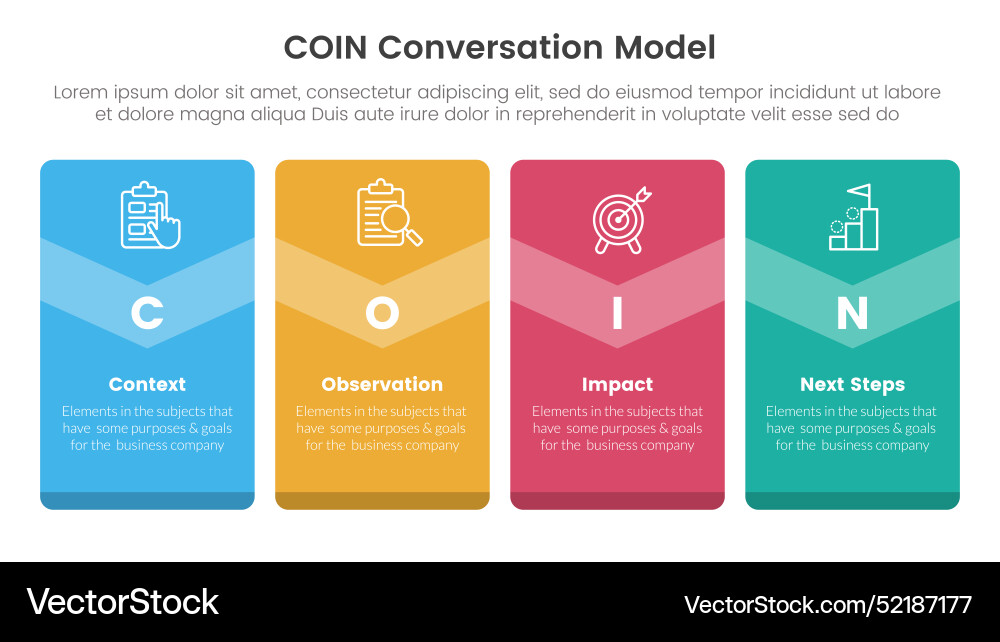 COIN Conversation Model

Lorem ipsum dolor sit amet, consectetur adipiscing elit, sed do eiusmod tempor incididunt ut labore et dolore magna aliqua Duis aute irure dolor in reprehenderit in voluptate velit esse sed do

C

Context

Elements in the subjects that have some purposes & goals for the business company

O

Observation

Elements in the subjects that have some purposes & goals for the business company

I

Impact

Elements in the subjects that have some purposes & goals for the business company

N

Next Steps

Elements in the subjects that have some purposes & goals for the business company

VectorStock

VectorStock.com/52187177