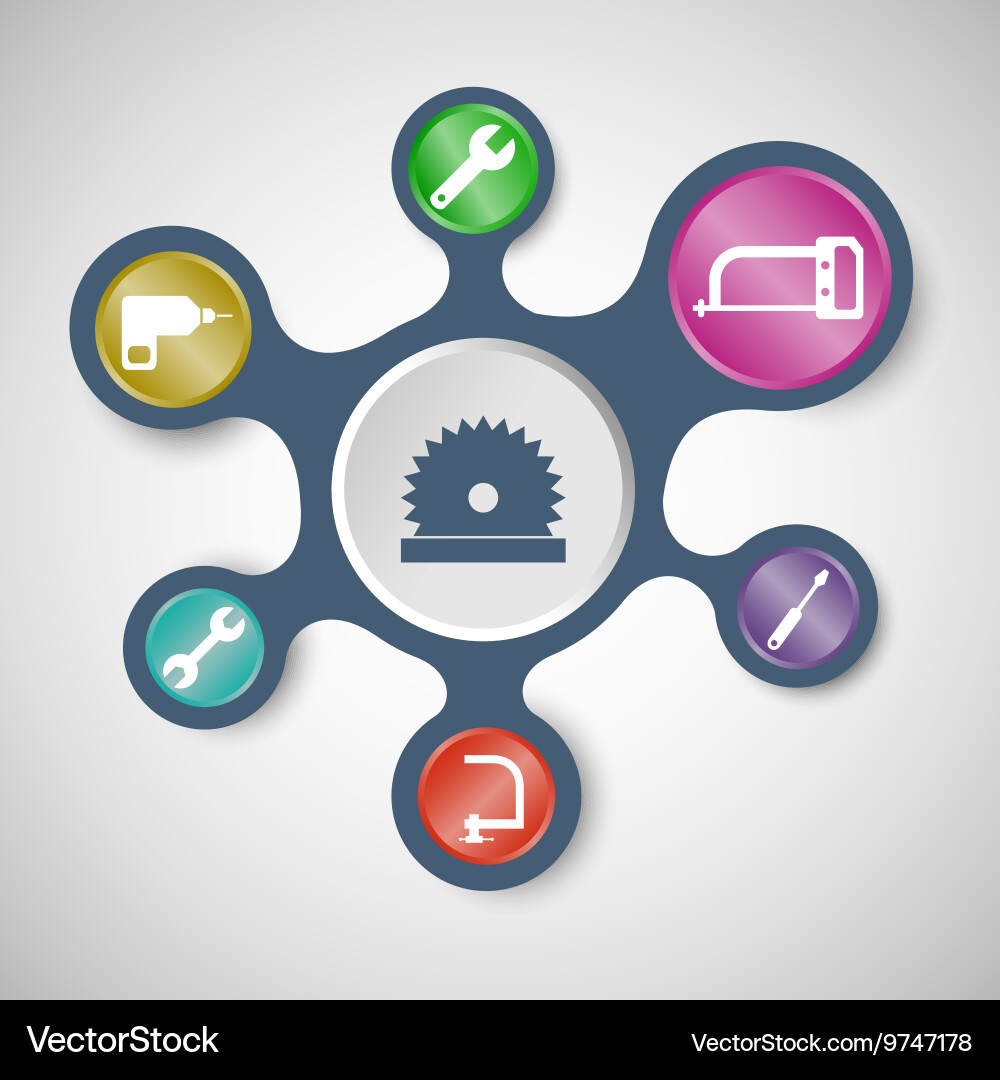 VectorStock

VectorStock.com/9747178