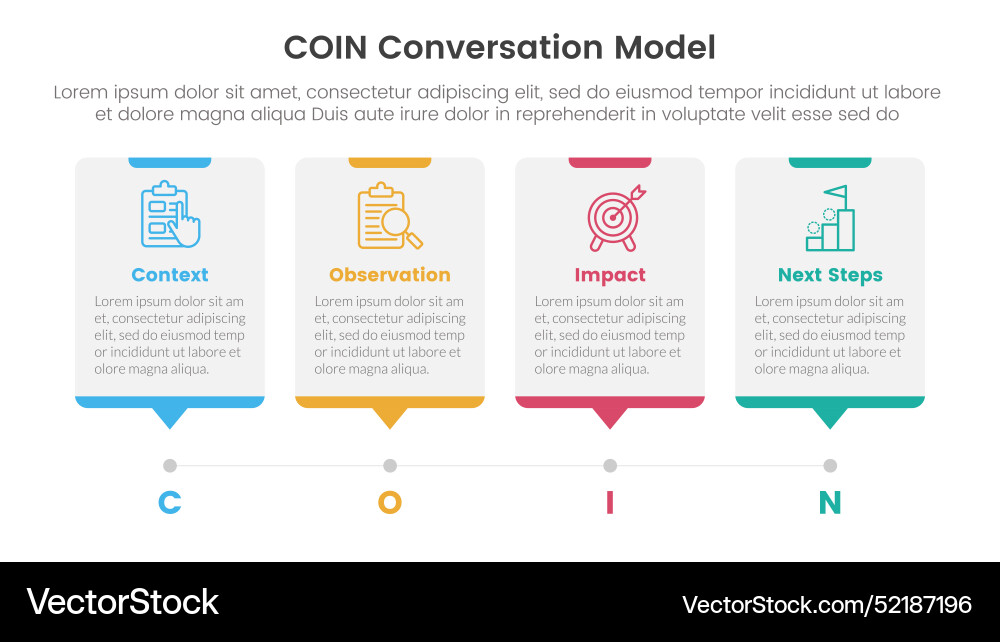 COIN Conversation Model

Lorem ipsum dolor sit amet, consectetur adipiscing elit, sed do eiusmod tempor incididunt ut labore et dolore magna aliqua Duis aute irure dolor in reprehenderit in voluptate velit esse sed do

Context

Lorem ipsum dolor sit am et, consectetur adipiscing elit, sed do eiusmod temp or incididunt ut labore et olore magna aliqua.

Observation

Lorem ipsum dolor sit am et, consectetur adipiscing elit, sed do eiusmod temp or incididunt ut labore et olore magna aliqua.

Impact

Lorem ipsum dolor sit am et, consectetur adipiscing elit, sed do eiusmod temp or incididunt ut labore et olore magna aliqua.

Next Steps

Lorem ipsum dolor sit am et, consectetur adipiscing elit, sed do eiusmod temp or incididunt ut labore et olore magna aliqua.

C

O

I

N

VectorStock

VectorStock.com/52187196