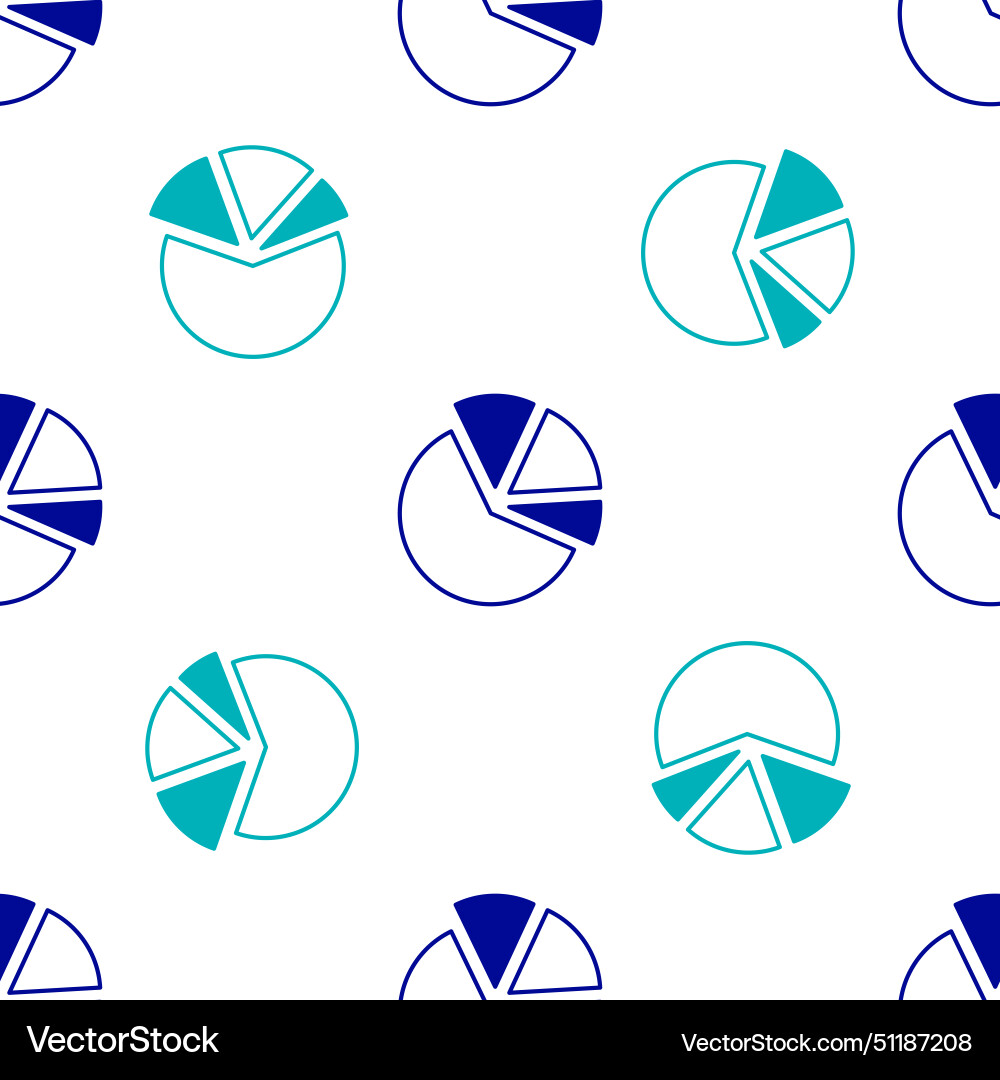 VectorStock

VectorStock.com/51187208