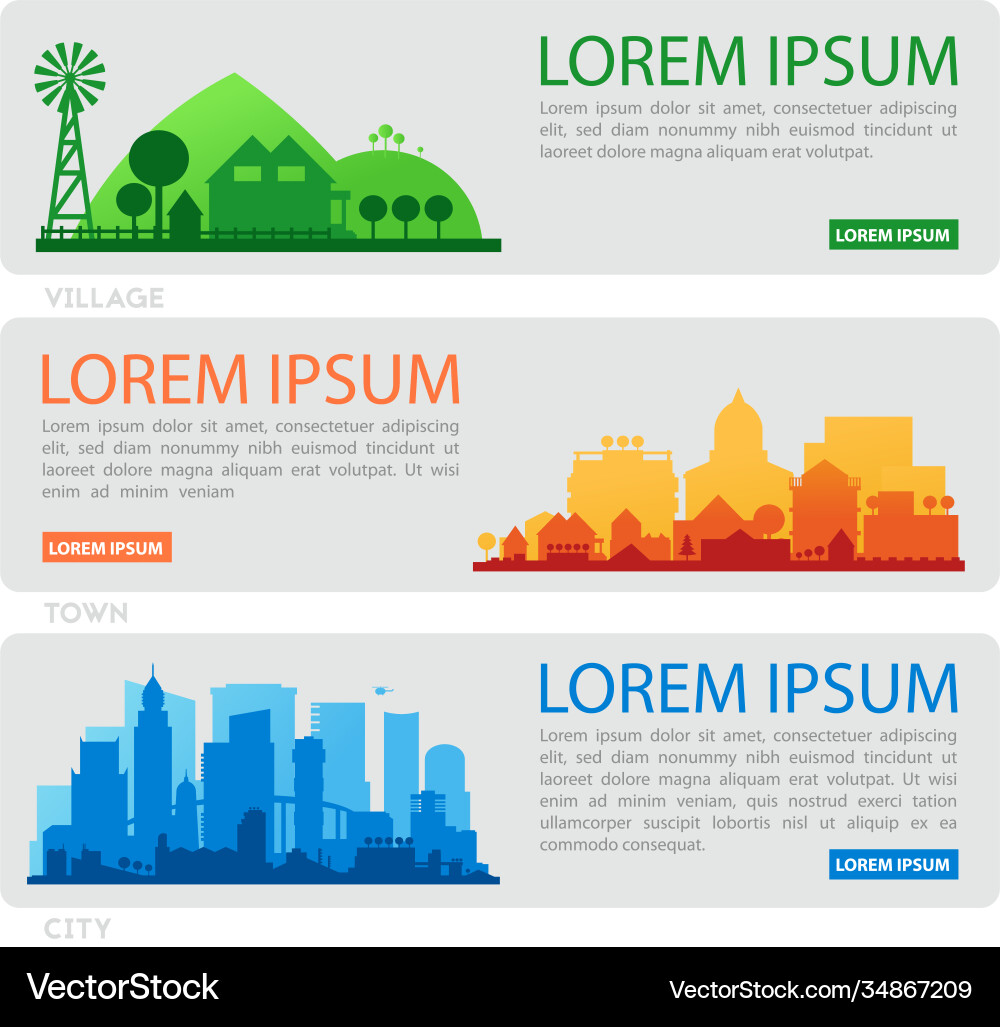 LOREM IPSUM

Lorem ipsum dolor sit amet, consectetuer adipiscing elit, sed diam nonummy nibh euismod tincidunt ut laoreet dolore magna aliquam erat volutpat.

LOREM IPSUM

VILLAGE

LOREM IPSUM

Lorem ipsum dolor sit amet, consectetuer adipiscing elit, sed diam nonummy nibh euismod tincidunt ut laoreet dolore magna aliquam erat volutpat. Ut wisi enim ad minim veniam

LOREM IPSUM

TOWN

LOREM IPSUM

Lorem ipsum dolor sit amet, consectetuer adipiscing elit, sed diam nonummy nibh euismod tincidunt ut laoreet dolore magna aliquam erat volutpat. Ut wisi enim ad minim veniam, quis nostrud exerci tation ullamcorper suscipit lobortis nisl ut aliquip ex ea commodo consequat.

LOREM IPSUM

CITY

VectorStock

VectorStock.com/34867209