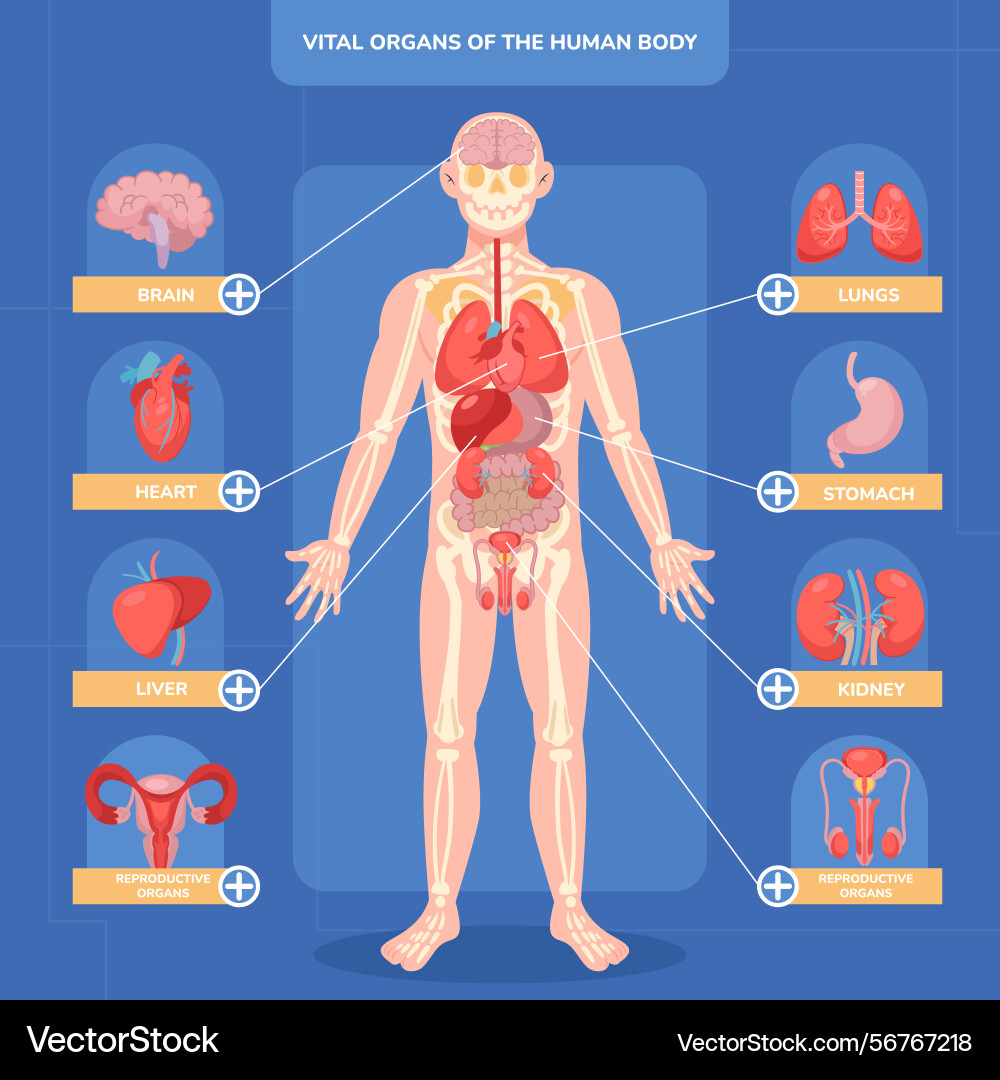 VITAL ORGANS OF THE HUMAN BODY

BRAIN

HEART

LIVER

REPRODUCTIVE ORGANS

LUNGS

STOMACH

KIDNEY

REPRODUCTIVE ORGANS

VectorStock

VectorStock.com/56767218