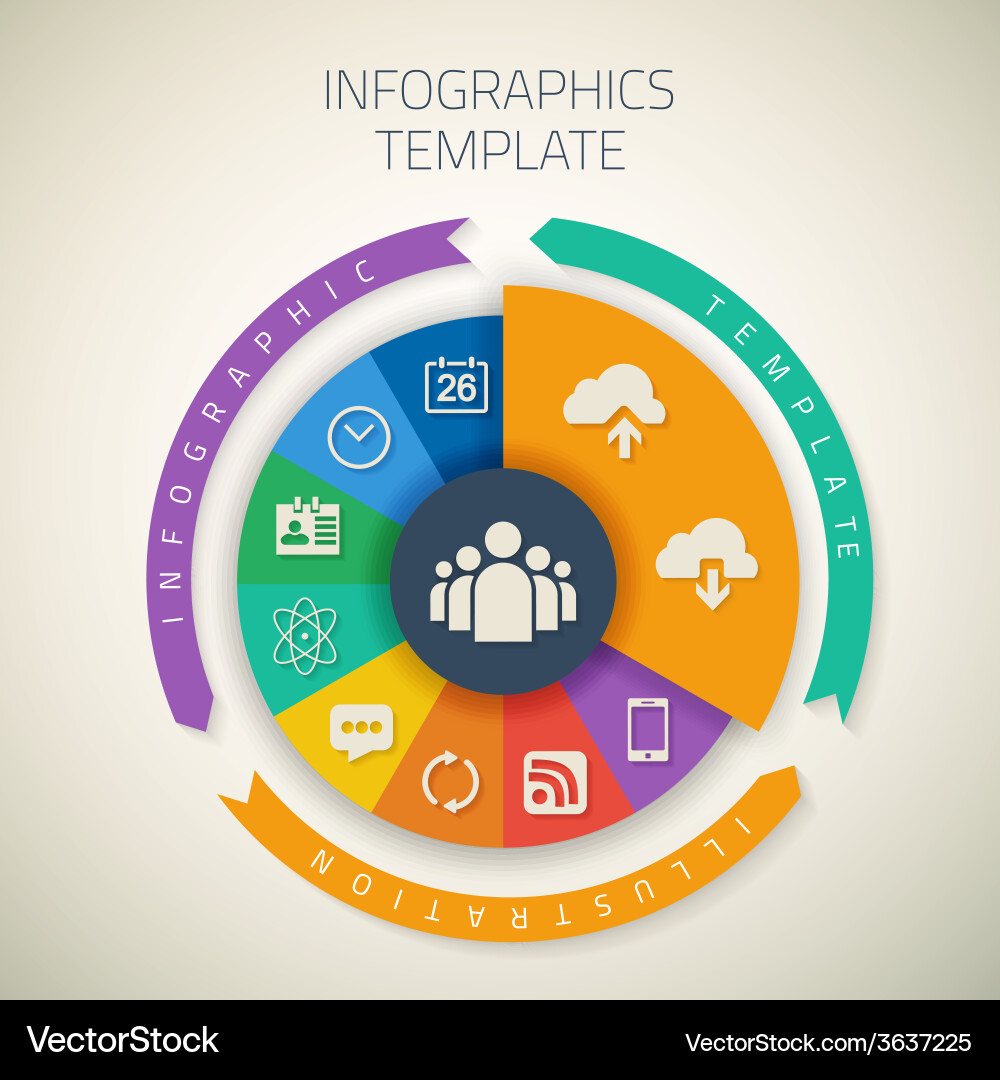 INFOGRAPHICS TEMPLATE

INFOGRAPHIC

TEMPLATE

ILLUSTRATION

26

VectorStock

VectorStock.com/3637225