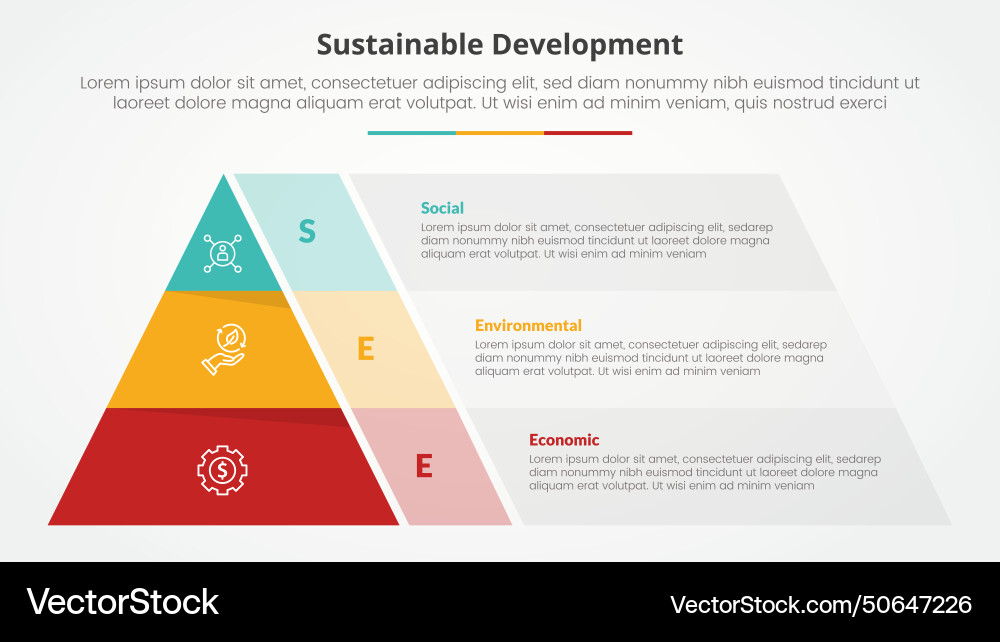 Sustainable Development

Lorem ipsum dolor sit amet, consectetuer adipiscing elit, sed diam nonummy nibh euismod tincidunt ut laoreet dolore magna aliquam erat volutpat. Ut wisi enim ad minim veniam, quis nostrud exerci

S

Social
Lorem ipsum dolor sit amet, consectetuer adipiscing elit, sedarep diam nonummy nibh euismod tincidunt ut laoreet dolore magna aliquam erat volutpat. Ut wisi enim ad minim veniam

E

Environmental
Lorem ipsum dolor sit amet, consectetuer adipiscing elit, sedarep diam nonummy nibh euismod tincidunt ut laoreet dolore magna aliquam erat volutpat. Ut wisi enim ad minim veniam

E

Economic
Lorem ipsum dolor sit amet, consectetuer adipiscing elit, sedarep diam nonummy nibh euismod tincidunt ut laoreet dolore magna aliquam erat volutpat. Ut wisi enim ad minim veniam

VectorStock

VectorStock.com/50647226