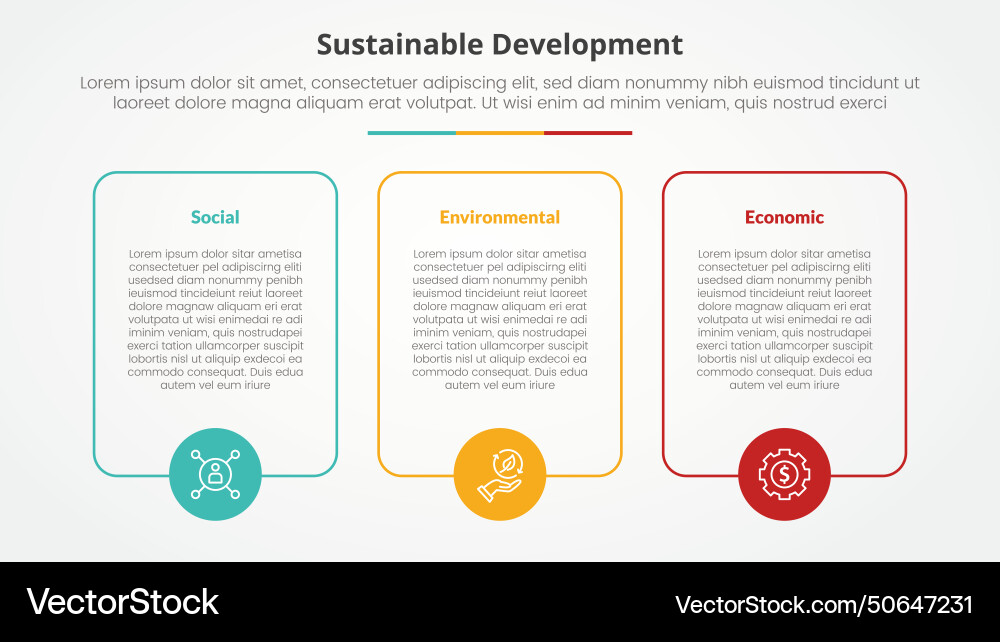 Sustainable Development

Lorem ipsum dolor sit amet, consectetuer adipiscing elit, sed diam nonummy nibh euismod tincidunt ut laoreet dolore magna aliquam erat volutpat. Ut wisi enim ad minim veniam, quis nostrud exerci

Social

Lorem ipsum dolor sitar ametisa consectetuer pel adipiscirng eliti usedsed diam nonummy penibh ieuismod tincideiunt reiut laoreet dolore magnaw aliquam eri erat volutpata ut wisi enimedai re adi iminim veniam, quis nostrudapei exerci tation ullamcorper suscipit lobortis nisl ut aliquip exdecoi ea commodo consequat. Duis edua autem vel eum iriure

Environmental

Lorem ipsum dolor sitar ametisa consectetuer pel adipiscirng eliti usedsed diam nonummy penibh ieuismod tincideiunt reiut laoreet dolore magnaw aliquam eri erat volutpata ut wisi enimedai re adi iminim veniam, quis nostrudapei exerci tation ullamcorper suscipit lobortis nisl ut aliquip exdecoi ea commodo consequat. Duis edua autem vel eum iriure

Economic

Lorem ipsum dolor sitar ametisa consectetuer pel adipiscirng eliti usedsed diam nonummy penibh ieuismod tincideiunt reiut laoreet dolore magnaw aliquam eri erat volutpata ut wisi enimedai re adi iminim veniam, quis nostrudapei exerci tation ullamcorper suscipit lobortis nisl ut aliquip exdecoi ea commodo consequat. Duis edua autem vel eum iriure

VectorStock

VectorStock.com/50647231