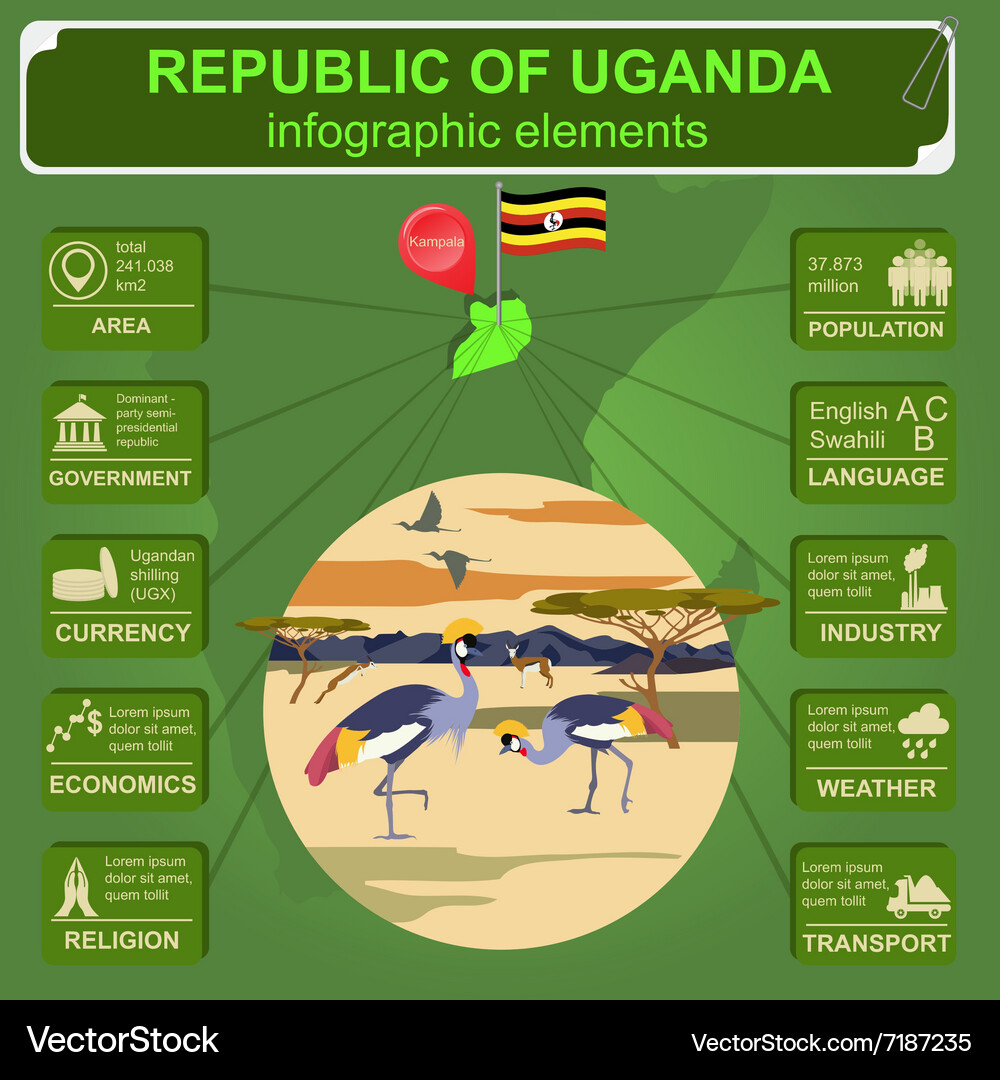 REPUBLIC OF UGANDA
infographic elements

Kampala

total 241.038 km2
AREA

Dominant - party semi-presidential republic
GOVERNMENT

Ugandan shilling (UGX)
CURRENCY

Lorem ipsum dolor sit amet, quem tollit
ECONOMICS

Lorem ipsum dolor sit amet, quem tollit
RELIGION

37.873 million
POPULATION

English Swahili A C B
LANGUAGE

Lorem ipsum dolor sit amet, quem tollit
INDUSTRY

Lorem ipsum dolor sit amet, quem tollit
WEATHER

Lorem ipsum dolor sit amet, quem tollit
TRANSPORT

VectorStock
VectorStock.com/7187235