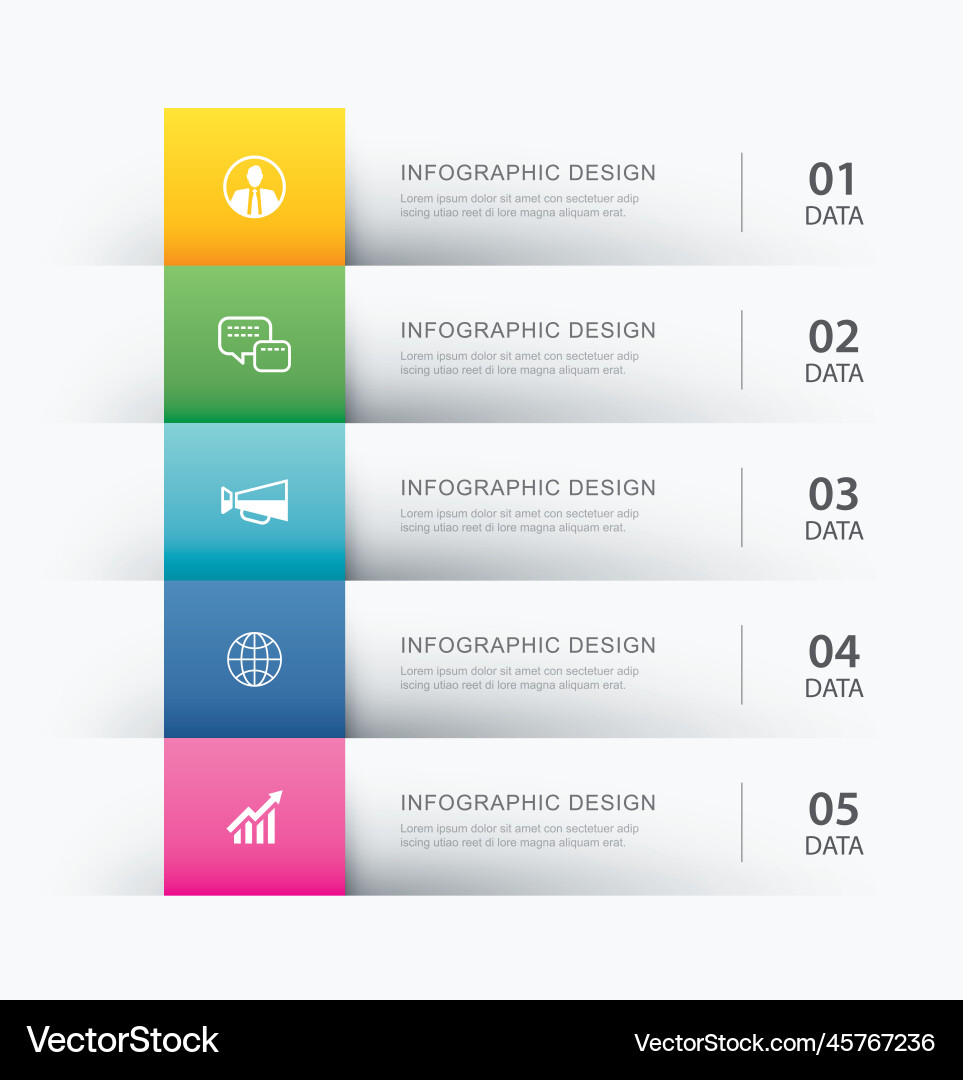 INFOGRAPHIC DESIGN
Lorem ipsum dolor sit amet con sectetuer adip iscing utiao reet di lore magna aliquam erat.

01
DATA

INFOGRAPHIC DESIGN
Lorem ipsum dolor sit amet con sectetuer adip iscing utiao reet di lore magna aliquam erat.

02
DATA

INFOGRAPHIC DESIGN
Lorem ipsum dolor sit amet con sectetuer adip iscing utiao reet di lore magna aliquam erat.

03
DATA

INFOGRAPHIC DESIGN
Lorem ipsum dolor sit amet con sectetuer adip iscing utiao reet di lore magna aliquam erat.

04
DATA

INFOGRAPHIC DESIGN
Lorem ipsum dolor sit amet con sectetuer adip iscing utiao reet di lore magna aliquam erat.

05
DATA

VectorStock

VectorStock.com/45767236