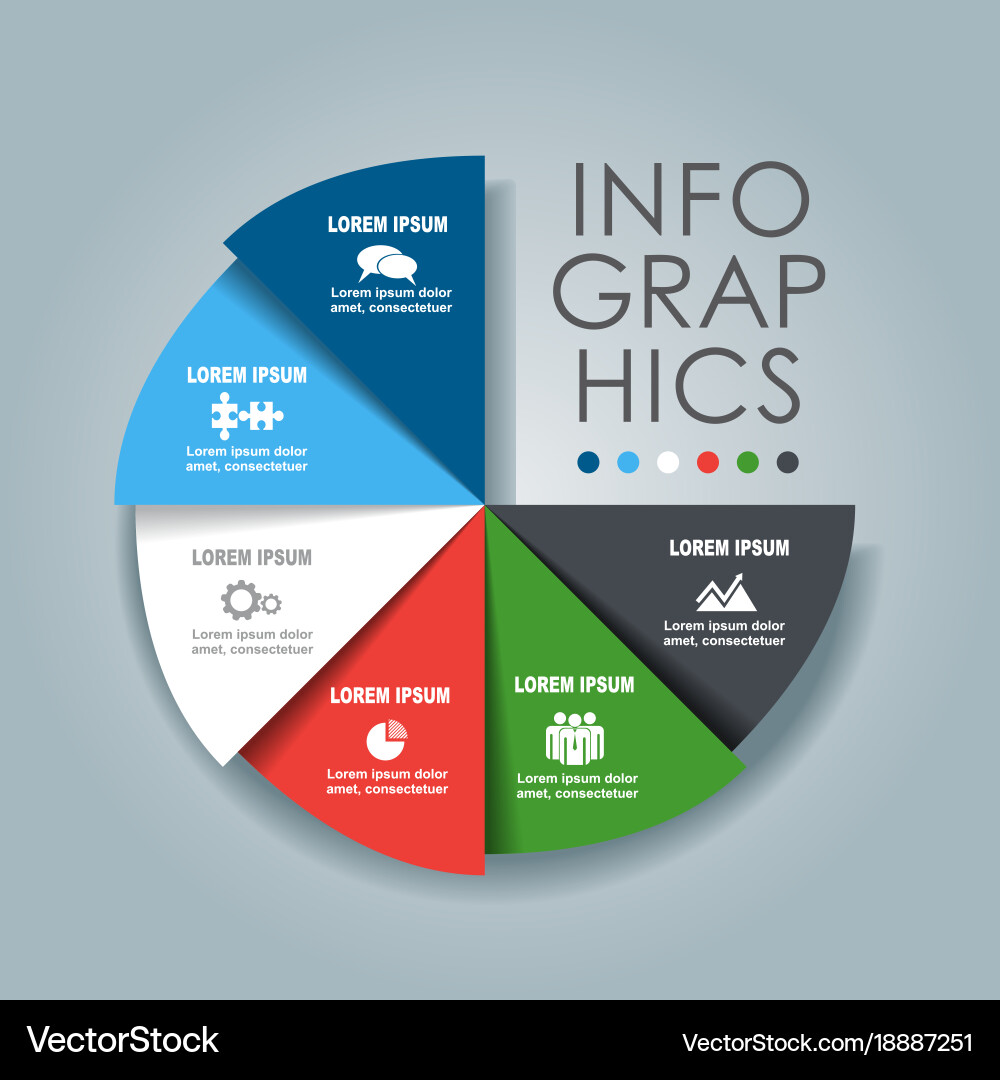 INFO
GRAP
HICS

LOREM IPSUM
Lorem ipsum dolor amet, consectetuer

LOREM IPSUM
Lorem ipsum dolor amet, consectetuer

LOREM IPSUM
Lorem ipsum dolor amet, consectetuer

LOREM IPSUM
Lorem ipsum dolor amet, consectetuer

LOREM IPSUM
Lorem ipsum dolor amet, consectetuer

LOREM IPSUM
Lorem ipsum dolor amet, consectetuer

VectorStock

VectorStock.com/18887251