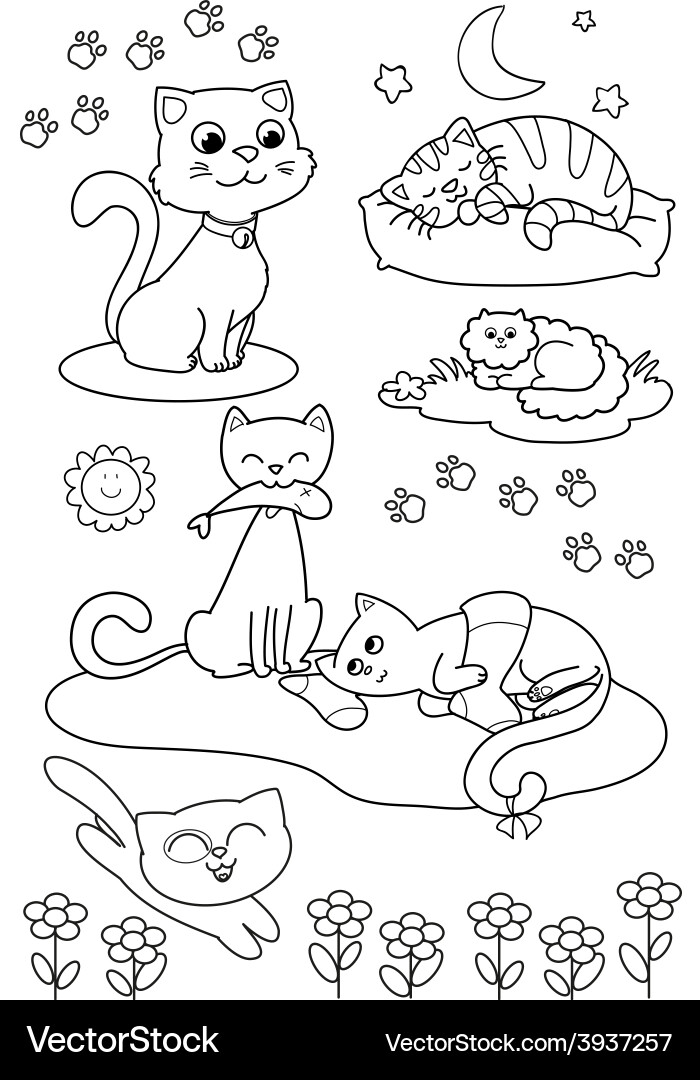 VectorStock®

VectorStock.com/3937257