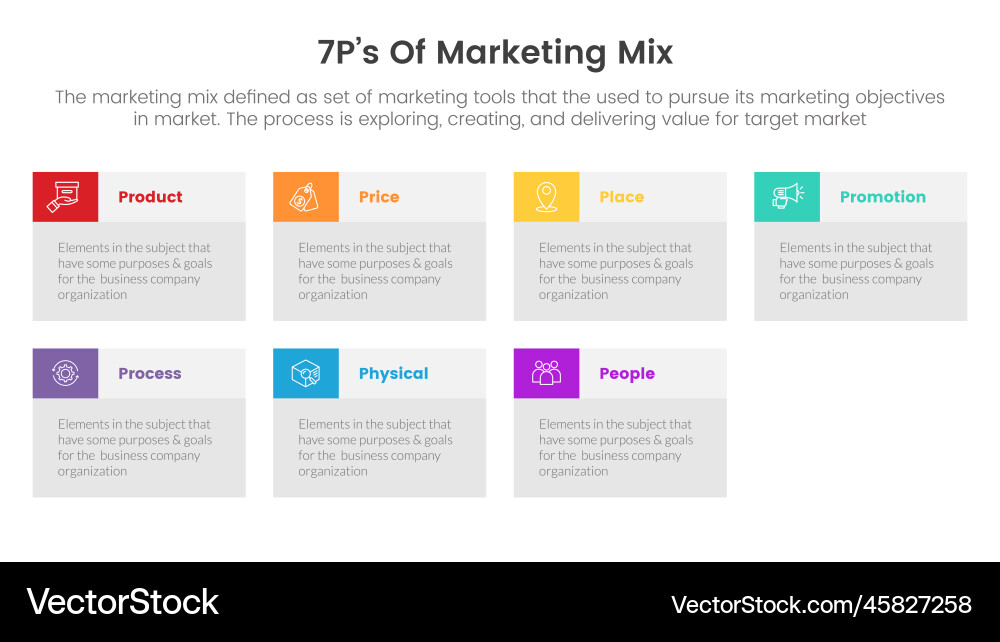 7P's Of Marketing Mix

The marketing mix defined as set of marketing tools that the used to pursue its marketing objectives in market. The process is exploring, creating, and delivering value for target market

Product

Elements in the subject that have some purposes & goals for the business company organization

Price

Elements in the subject that have some purposes & goals for the business company organization

Place

Elements in the subject that have some purposes & goals for the business company organization

Promotion

Elements in the subject that have some purposes & goals for the business company organization

Process

Elements in the subject that have some purposes & goals for the business company organization

Physical

Elements in the subject that have some purposes & goals for the business company organization

People

Elements in the subject that have some purposes & goals for the business company organization

VectorStock

VectorStock.com/45827258