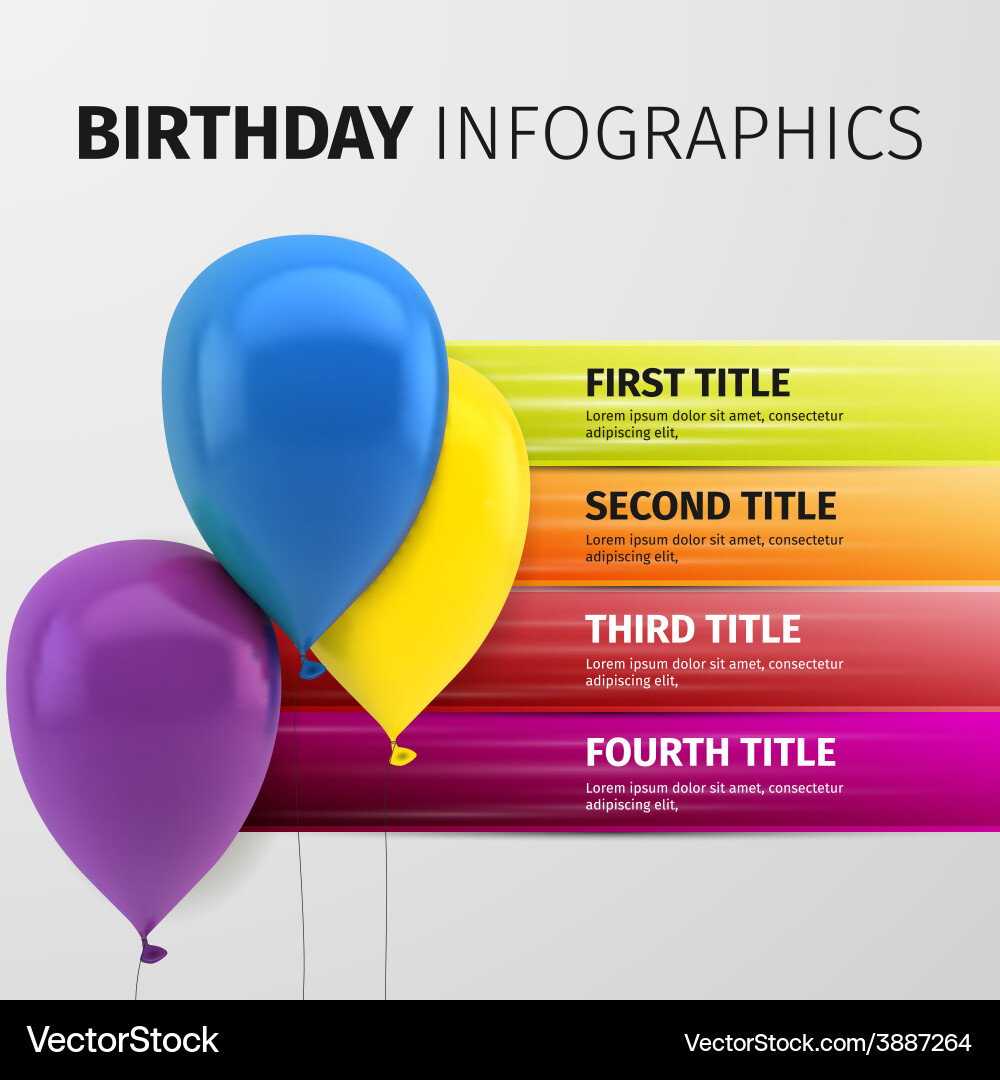 BIRTHDAY INFOGRAPHICS

FIRST TITLE
Lorem ipsum dolor sit amet, consectetur adipiscing elit,

SECOND TITLE
Lorem ipsum dolor sit amet, consectetur adipiscing elit,

THIRD TITLE
Lorem ipsum dolor sit amet, consectetur adipiscing elit,

FOURTH TITLE
Lorem ipsum dolor sit amet, consectetur adipiscing elit,

VectorStock

VectorStock.com/3887264