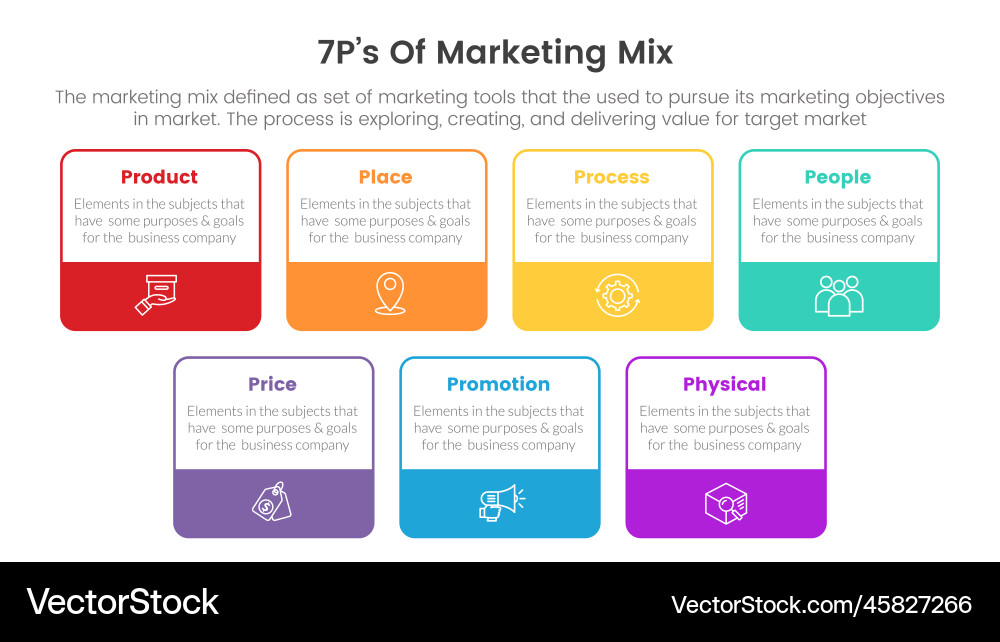 7P's Of Marketing Mix

The marketing mix defined as set of marketing tools that the used to pursue its marketing objectives in market. The process is exploring, creating, and delivering value for target market

Product
Elements in the subjects that have some purposes & goals for the business company

Place
Elements in the subjects that have some purposes & goals for the business company

Process
Elements in the subjects that have some purposes & goals for the business company

People
Elements in the subjects that have some purposes & goals for the business company

Price
Elements in the subjects that have some purposes & goals for the business company

Promotion
Elements in the subjects that have some purposes & goals for the business company

Physical
Elements in the subjects that have some purposes & goals for the business company

VectorStock

VectorStock.com/45827266