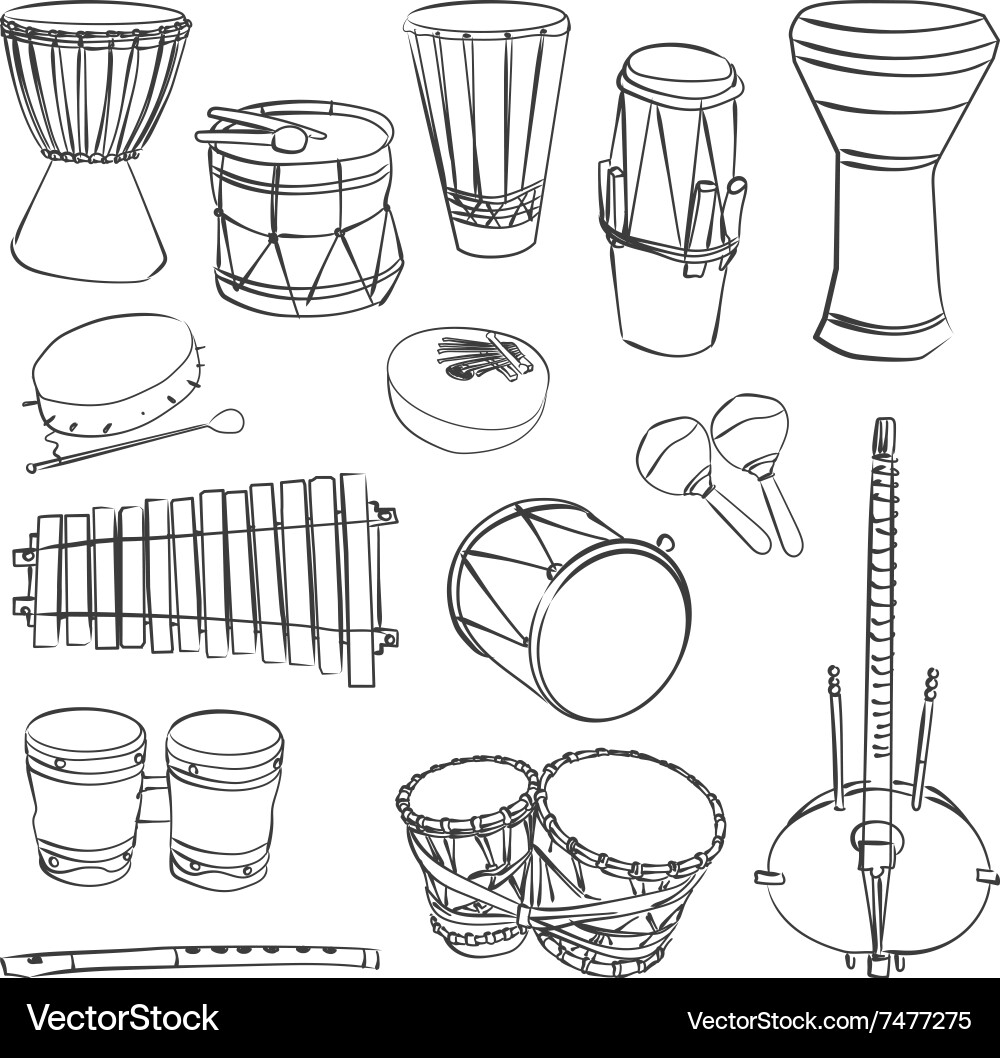 VectorStock
VectorStock.com/7477275