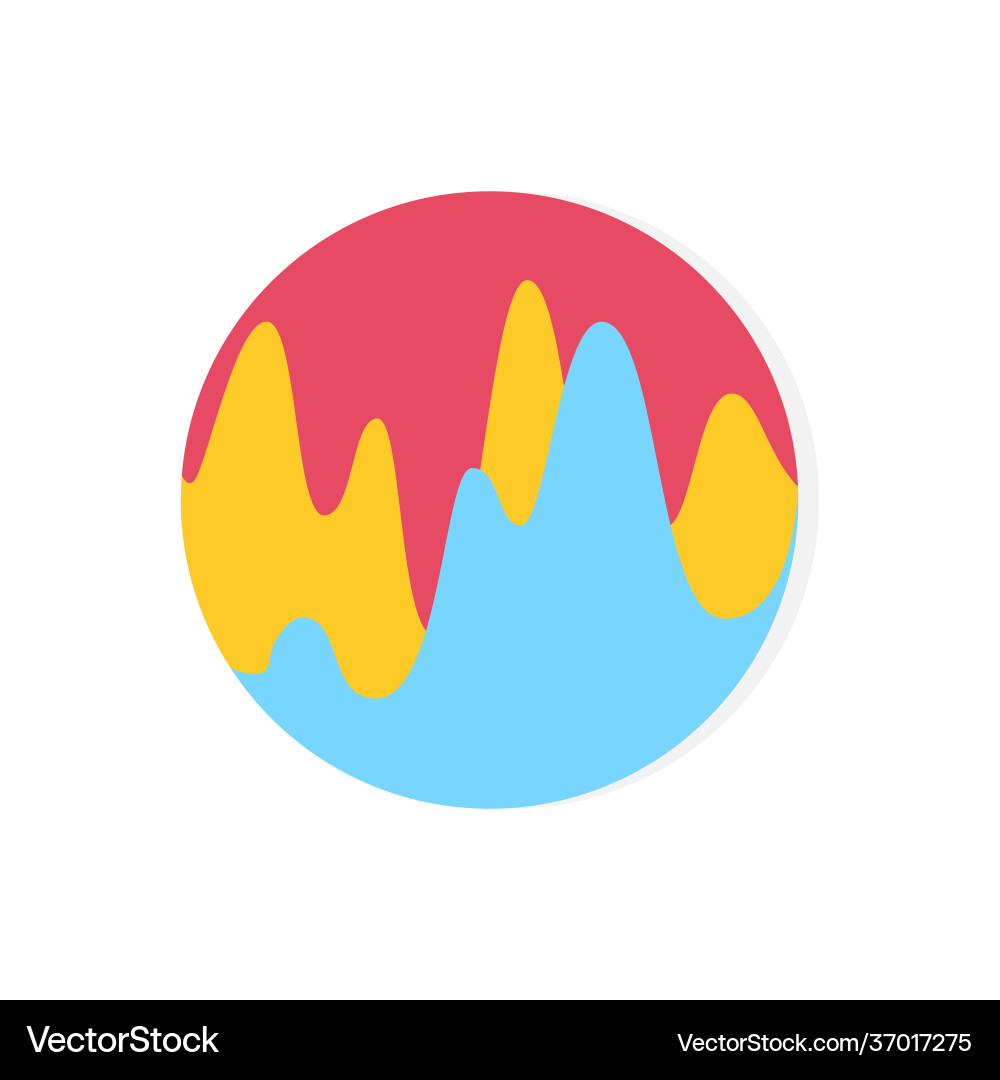 VectorStock

VectorStock.com/37017275