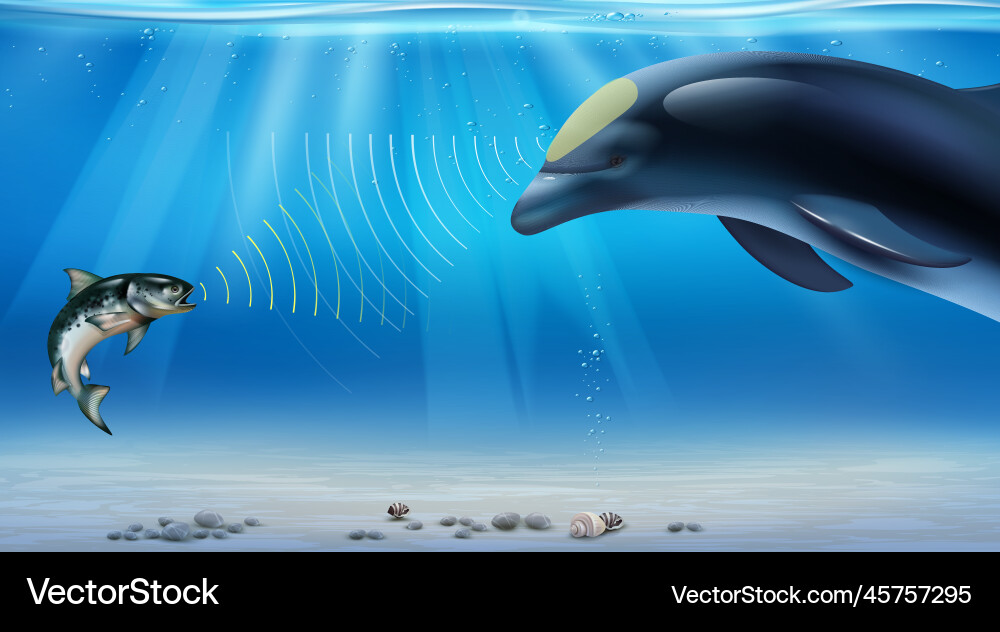 VectorStock

VectorStock.com/45757295