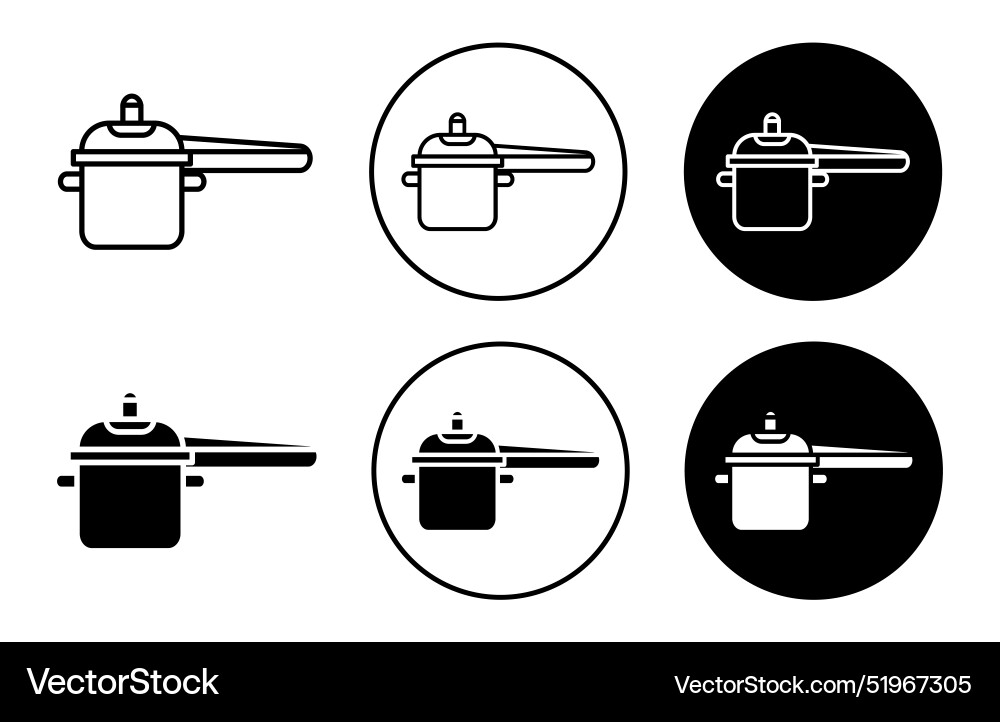 VectorStock
VectorStock.com/51967305