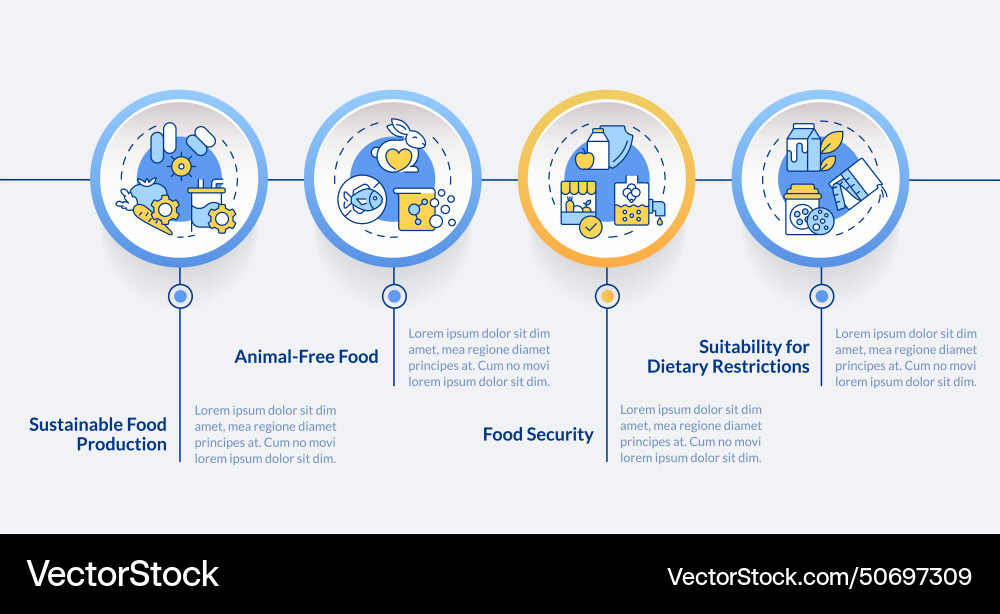 Sustainable Food Production

Lorem ipsum dolor sit dim amet, mea regione diamet principes at. Cum no movi lorem ipsum dolor sit dim.

Animal-Free Food

Lorem ipsum dolor sit dim amet, mea regione diamet principes at. Cum no movi lorem ipsum dolor sit dim.

Food Security

Lorem ipsum dolor sit dim amet, mea regione diamet principes at. Cum no movi lorem ipsum dolor sit dim.

Suitability for Dietary Restrictions

Lorem ipsum dolor sit dim amet, mea regione diamet principes at. Cum no movi lorem ipsum dolor sit dim.

VectorStock

VectorStock.com/50697309