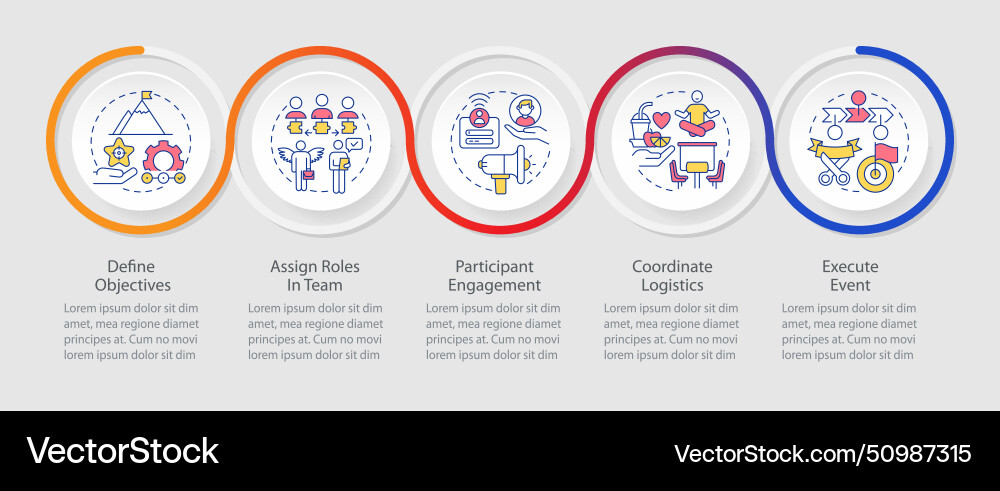 Define Objectives
Lorem ipsum dolor sit dim amet, mea regione diamet principes at. Cum no movi lorem ipsum dolor sit dim

Assign Roles In Team
Lorem ipsum dolor sit dim amet, mea regione diamet principes at. Cum no movi lorem ipsum dolor sit dim

Participant Engagement
Lorem ipsum dolor sit dim amet, mea regione diamet principes at. Cum no movi lorem ipsum dolor sit dim

Coordinate Logistics
Lorem ipsum dolor sit dim amet, mea regione diamet principes at. Cum no movi lorem ipsum dolor sit dim

Execute Event
Lorem ipsum dolor sit dim amet, mea regione diamet principes at. Cum no movi lorem ipsum dolor sit dim

VectorStock
VectorStock.com/50987315