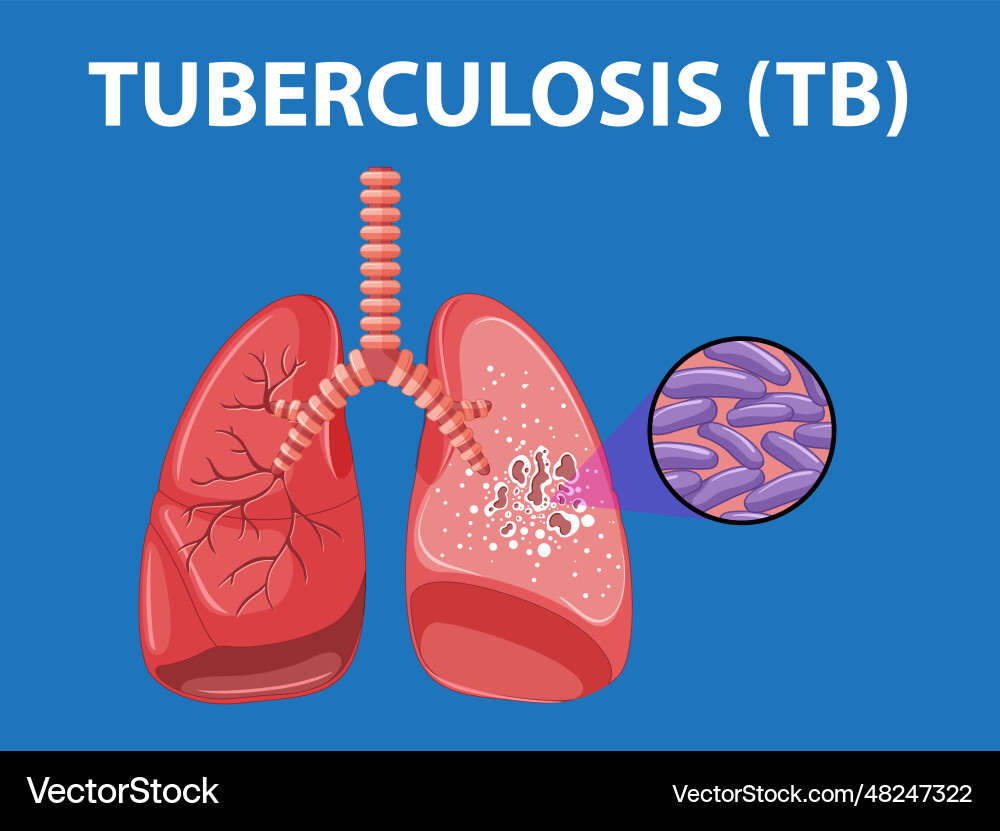 TUBERCULOSIS (TB)

VectorStock

VectorStock.com/48247322