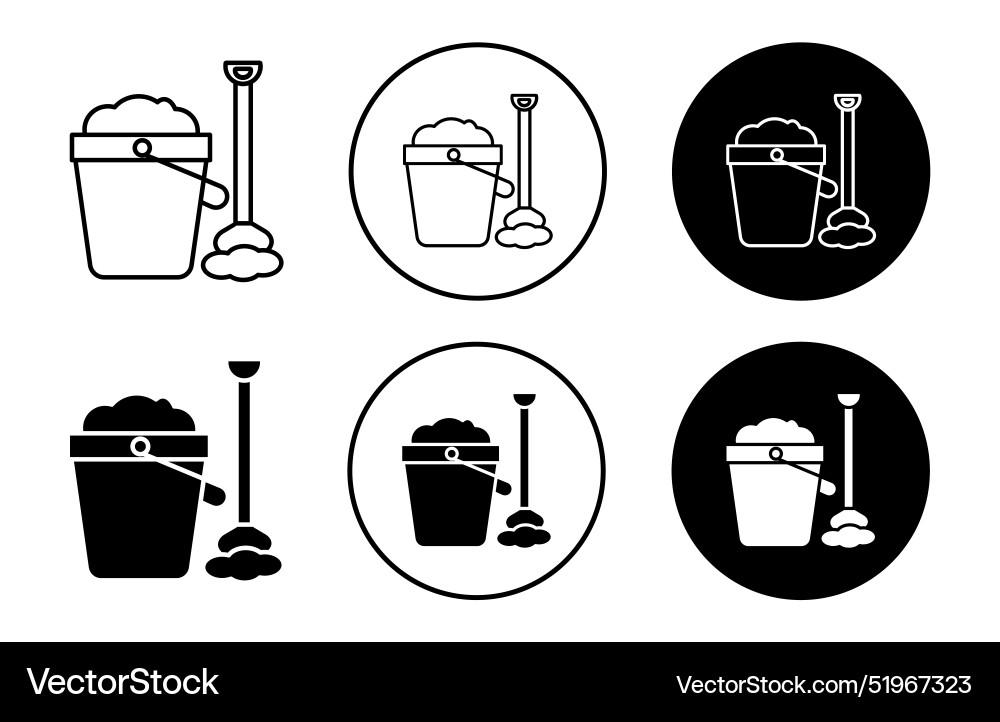 VectorStock

VectorStock.com/51967323