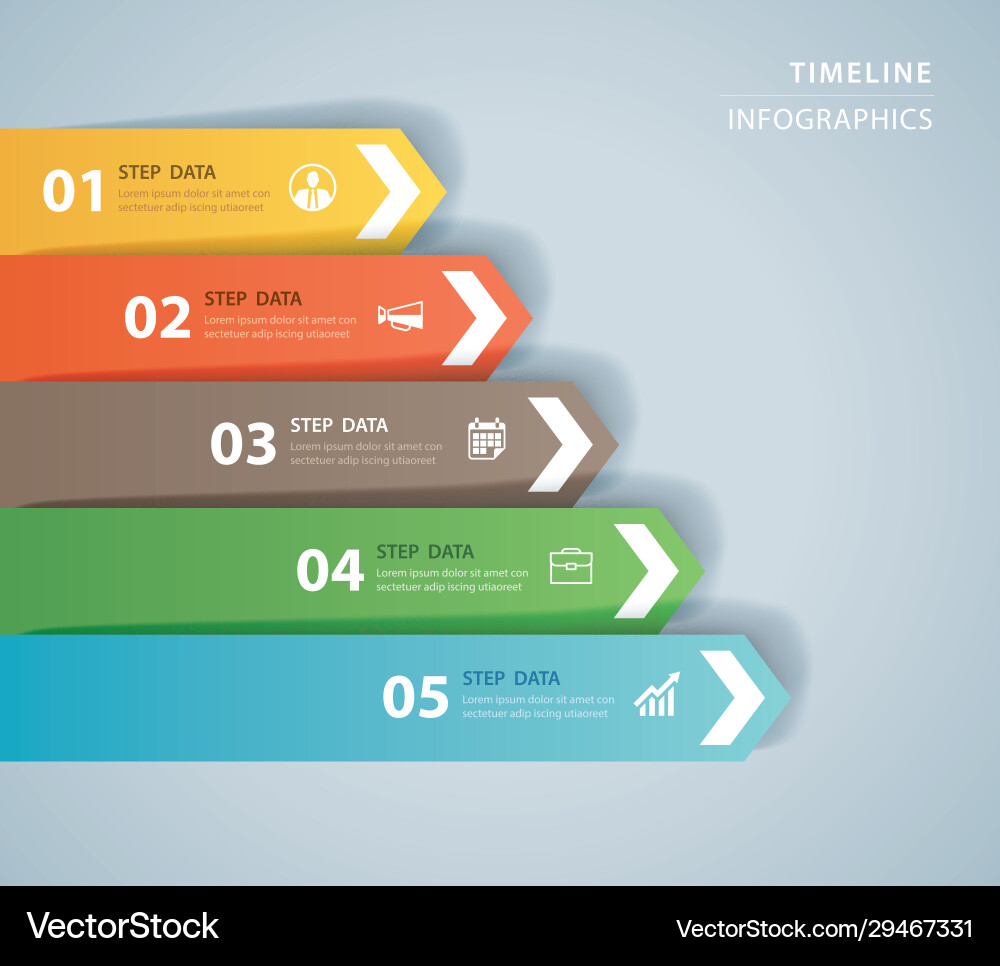 TIMELINE
INFOGRAPHICS

01 STEP DATA
Lorem ipsum dolor sit amet con sectetuer adip iscing utiaoreet

02 STEP DATA
Lorem ipsum dolor sit amet con sectetuer adip iscing utiaoreet

03 STEP DATA
Lorem ipsum dolor sit amet con sectetuer adip iscing utiaoreet

04 STEP DATA
Lorem ipsum dolor sit amet con sectetuer adip iscing utiaoreet

05 STEP DATA
Lorem ipsum dolor sit amet con sectetuer adip iscing utiaoreet

VectorStock
VectorStock.com/29467331