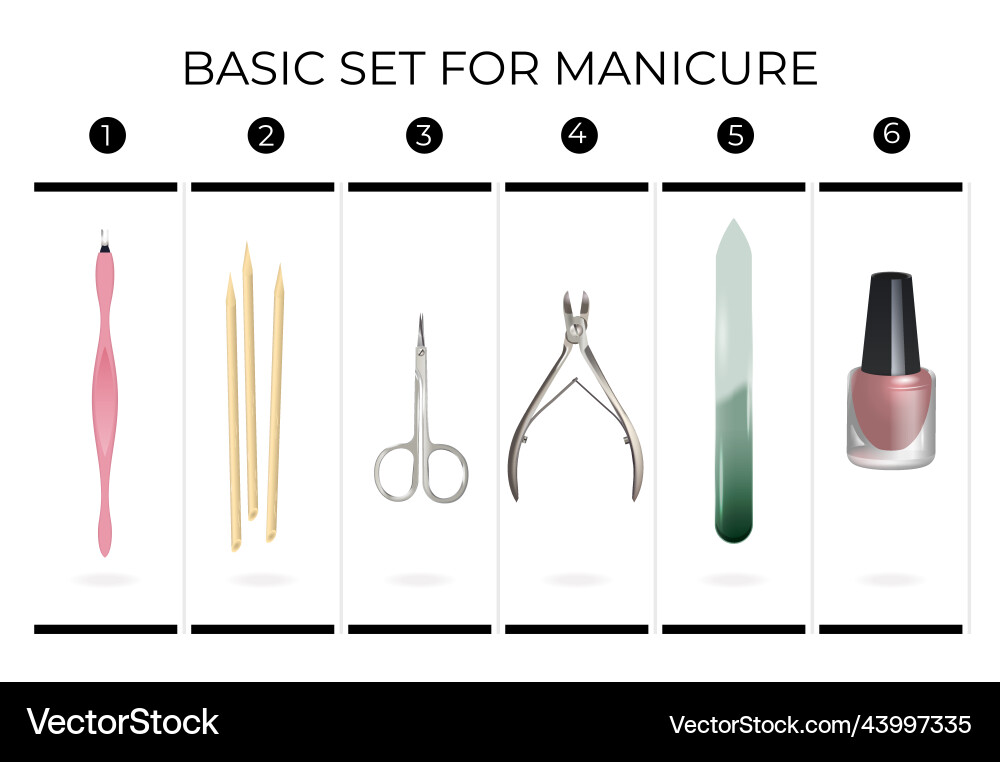 BASIC SET FOR MANICURE

1 2 3 4 5 6

VectorStock

VectorStock.com/43997335