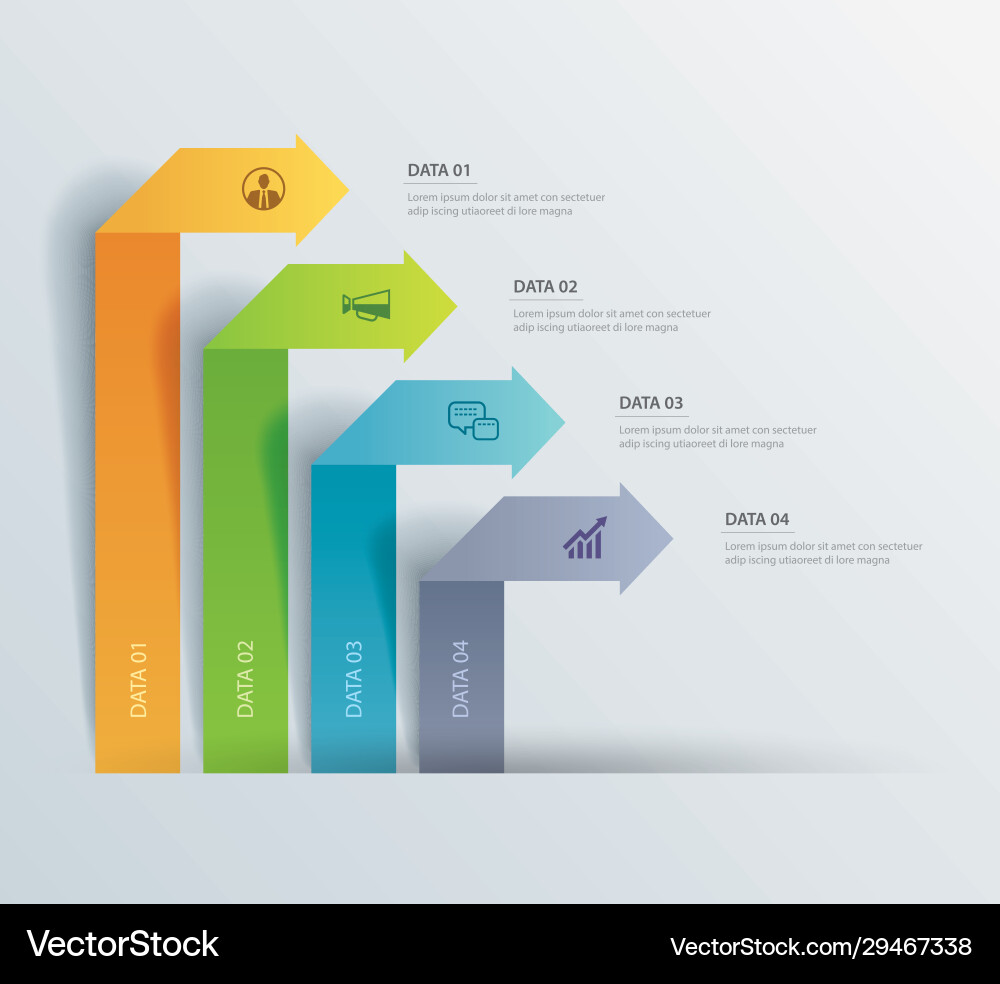 DATA 01
Lorem ipsum dolor sit amet con sectetuer adip iscing utiaoreet di lore magna

DATA 02
Lorem ipsum dolor sit amet con sectetuer adip iscing utiaoreet di lore magna

DATA 03
Lorem ipsum dolor sit amet con sectetuer adip iscing utiaoreet di lore magna

DATA 04
Lorem ipsum dolor sit amet con sectetuer adip iscing utiaoreet di lore magna

DATA 01

DATA 02

DATA 03

DATA 04

VectorStock

VectorStock.com/29467338