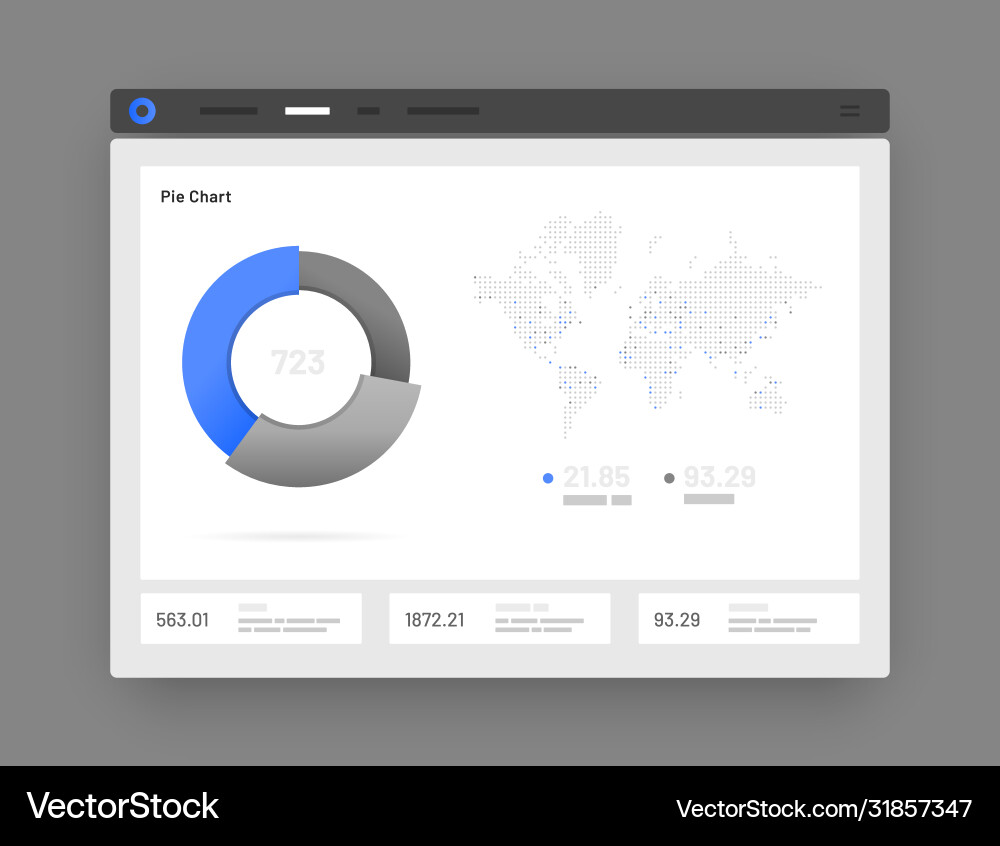 Pie Chart

723

21.85

93.29

563.01

1872.21

93.29

VectorStock

VectorStock.com/31857347