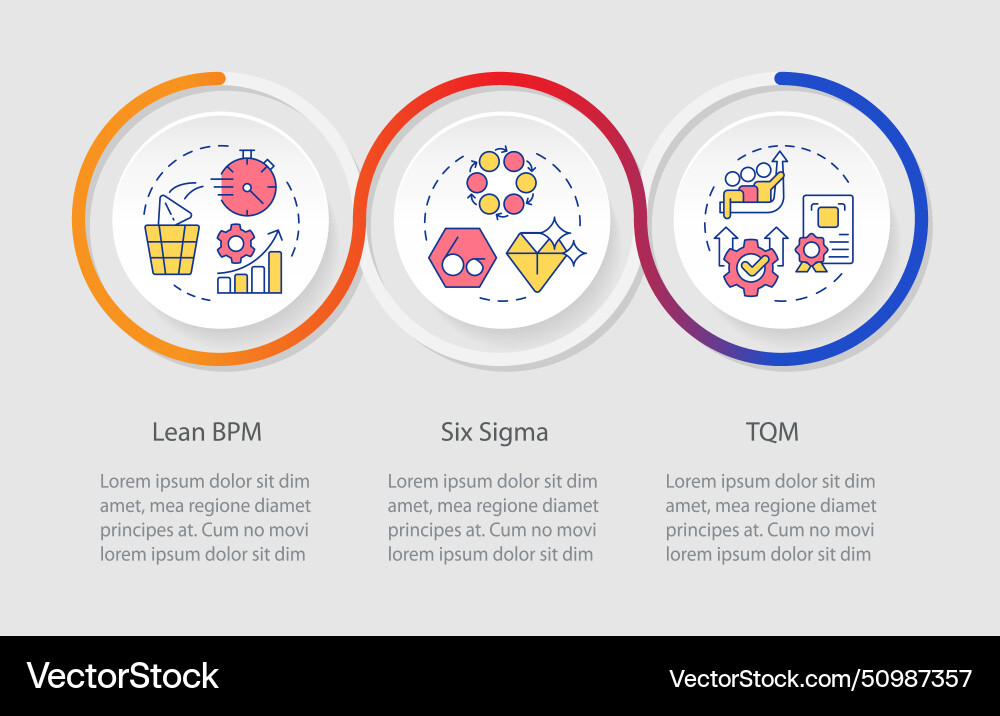 Lean BPM

Lorem ipsum dolor sit dim amet, mea regione diamet principes at. Cum no movi lorem ipsum dolor sit dim

Six Sigma

Lorem ipsum dolor sit dim amet, mea regione diamet principes at. Cum no movi lorem ipsum dolor sit dim

TQM

Lorem ipsum dolor sit dim amet, mea regione diamet principes at. Cum no movi lorem ipsum dolor sit dim

VectorStock

VectorStock.com/50987357