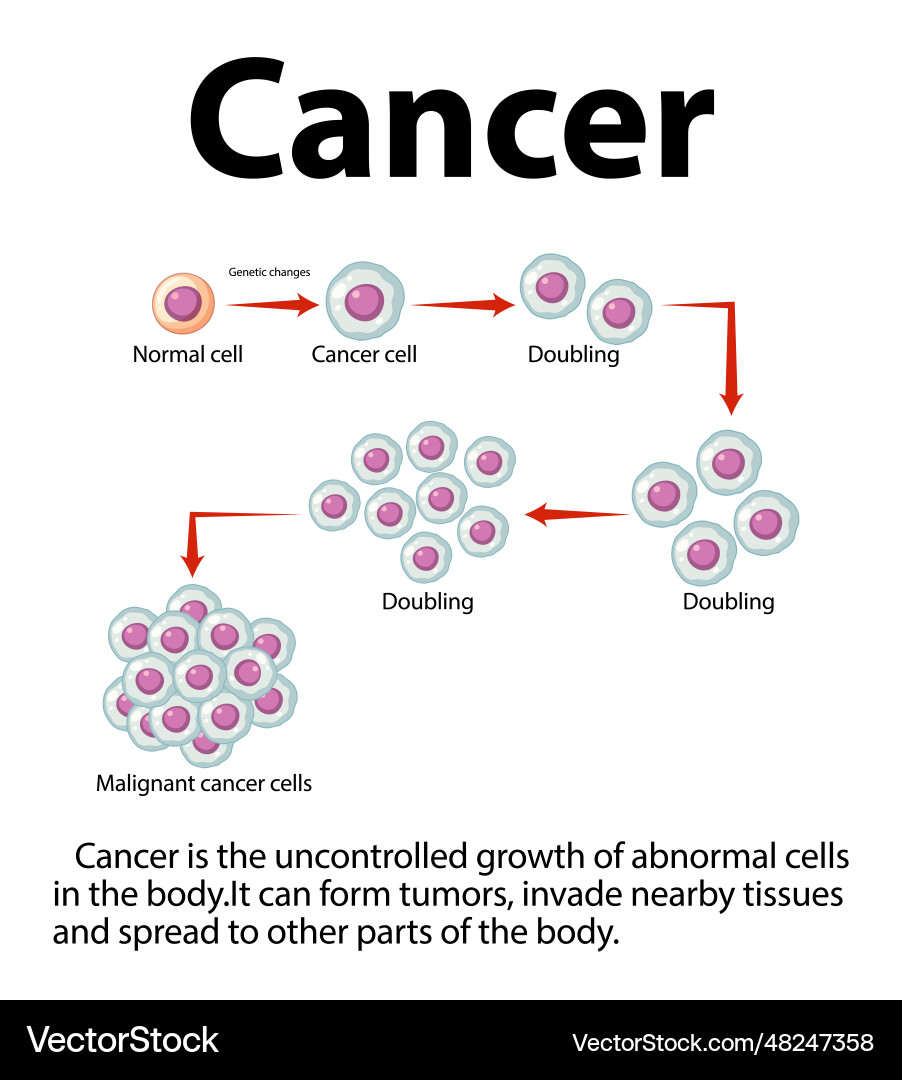 Cancer

Genetic changes

Normal cell

Cancer cell

Doubling

Doubling

Doubling

Malignant cancer cells

Cancer is the uncontrolled growth of abnormal cells in the body.It can form tumors, invade nearby tissues and spread to other parts of the body.

VectorStock

VectorStock.com/48247358