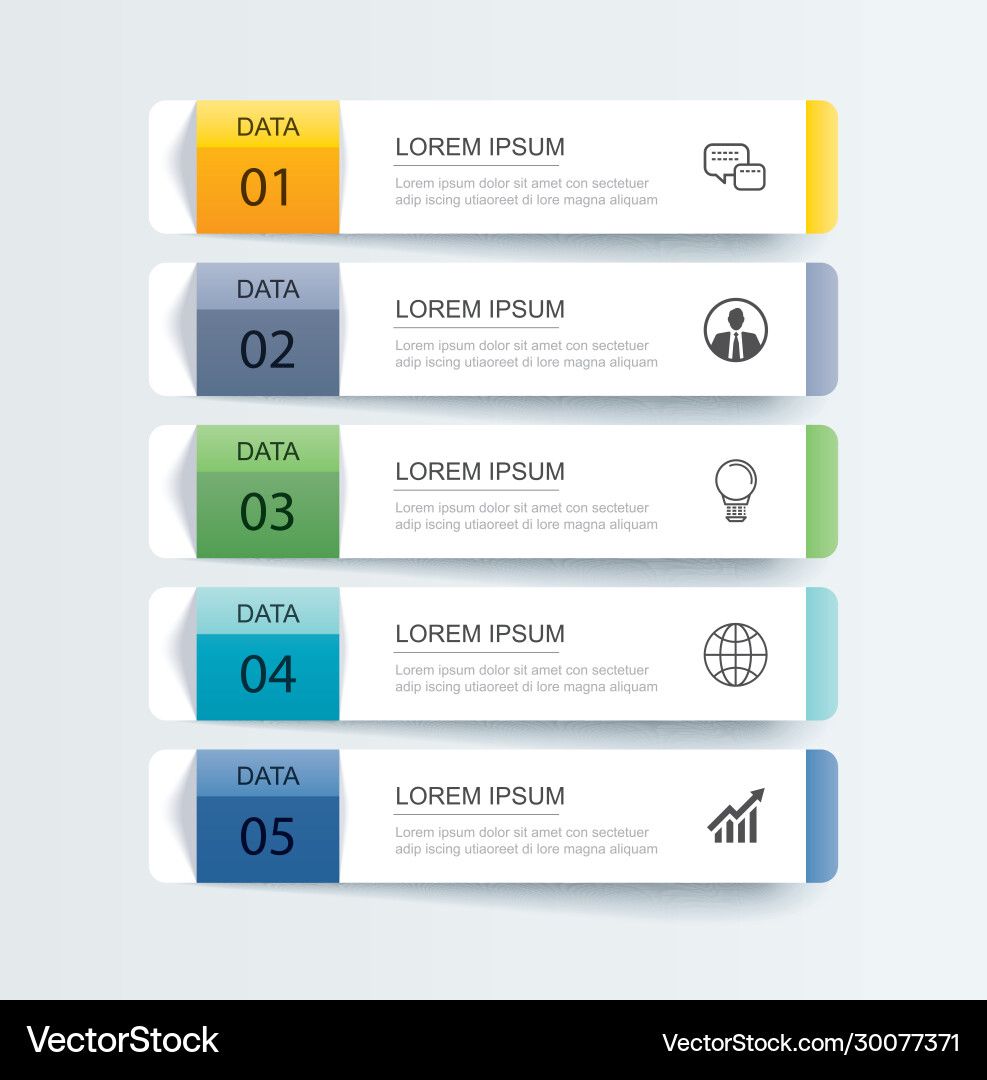 DATA
01
LOREM IPSUM
Lorem ipsum dolor sit amet con sectetuer adip iscing utiaoreet di lore magna aliquam

DATA
02
LOREM IPSUM
Lorem ipsum dolor sit amet con sectetuer adip iscing utiaoreet di lore magna aliquam

DATA
03
LOREM IPSUM
Lorem ipsum dolor sit amet con sectetuer adip iscing utiaoreet di lore magna aliquam

DATA
04
LOREM IPSUM
Lorem ipsum dolor sit amet con sectetuer adip iscing utiaoreet di lore magna aliquam

DATA
05
LOREM IPSUM
Lorem ipsum dolor sit amet con sectetuer adip iscing utiaoreet di lore magna aliquam

VectorStock
VectorStock.com/30077371