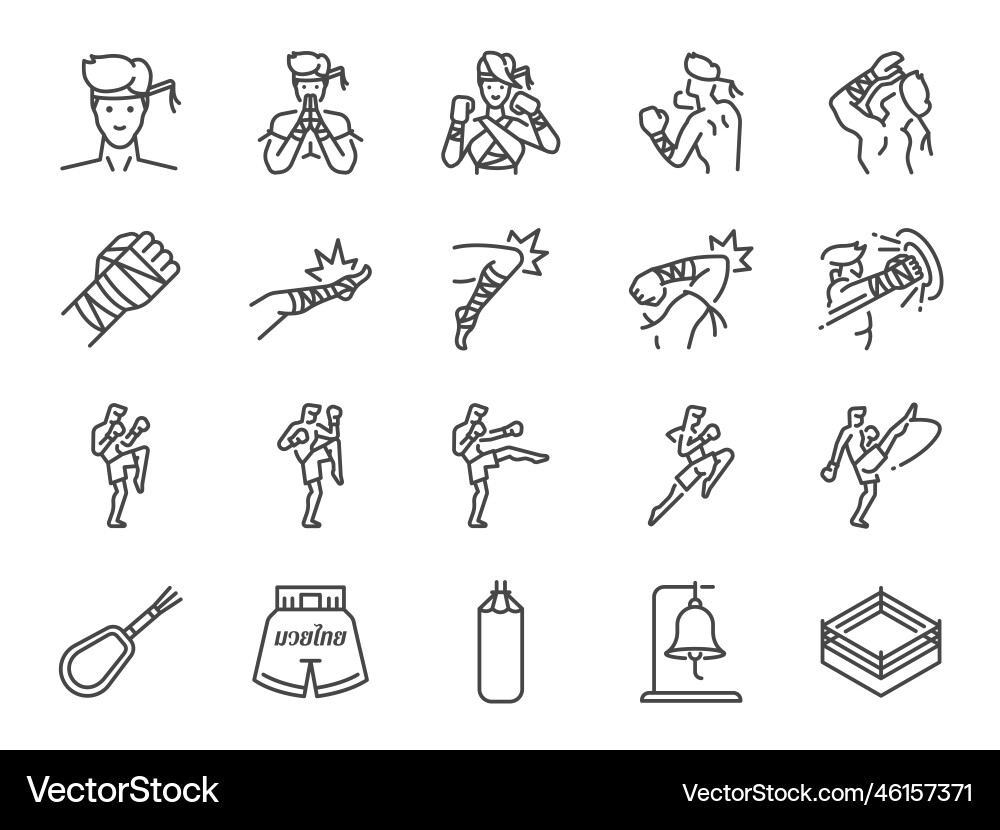 มวยไทย

VectorStock®

VectorStock.com/46157371