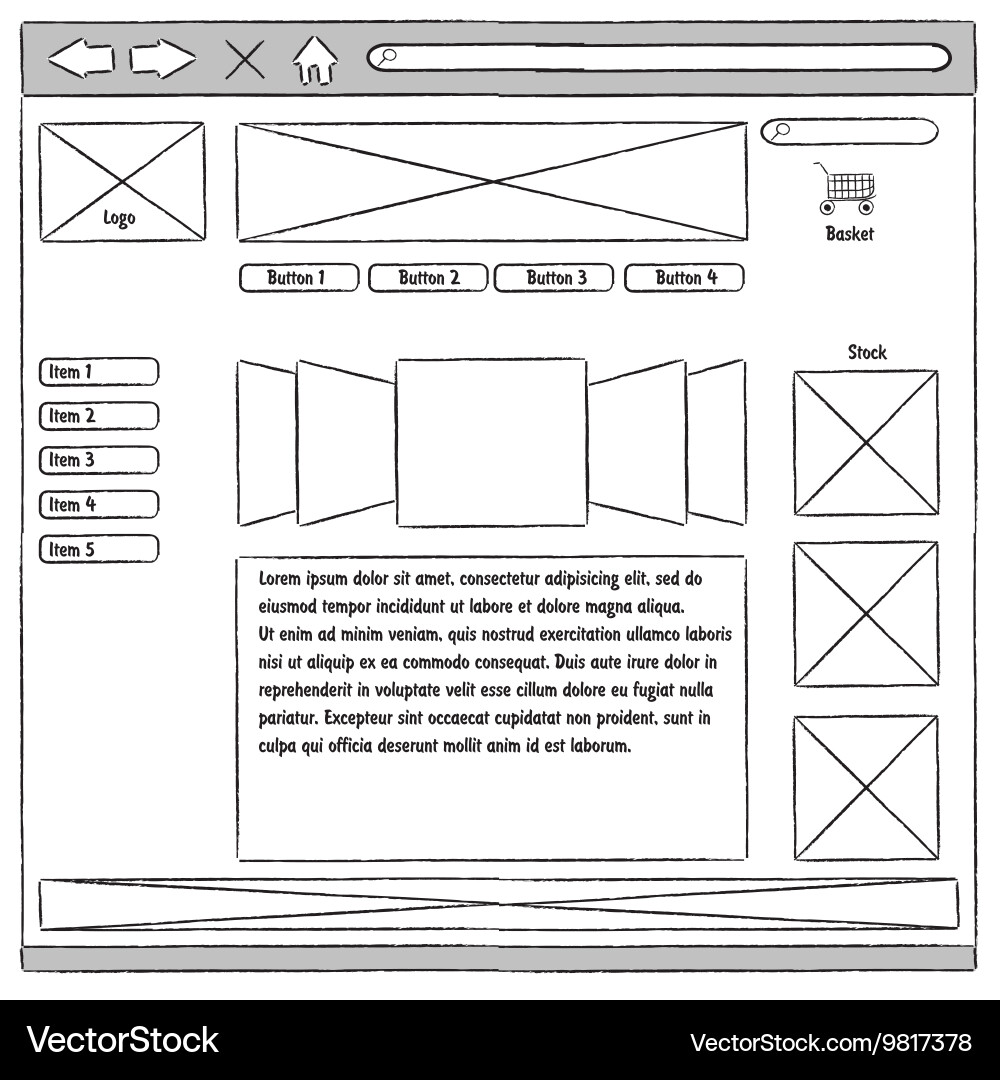 Logo

Basket

Button 1
Button 2
Button 3
Button 4

Item 1
Item 2
Item 3
Item 4
Item 5

Stock

Lorem ipsum dolor sit amet, consectetur adipisicing elit, sed do eiusmod tempor incididunt ut labore et dolore magna aliqua.
Ut enim ad minim veniam, quis nostrud exercitation ullamco laboris nisi ut aliquip ex ea commodo consequat. Duis aute irure dolor in reprehenderit in voluptate velit esse cillum dolore eu fugiat nulla pariatur. Excepteur sint occaecat cupidatat non proident, sunt in culpa qui officia deserunt mollit anim id est laborum.

VectorStock
VectorStock.com/9817378