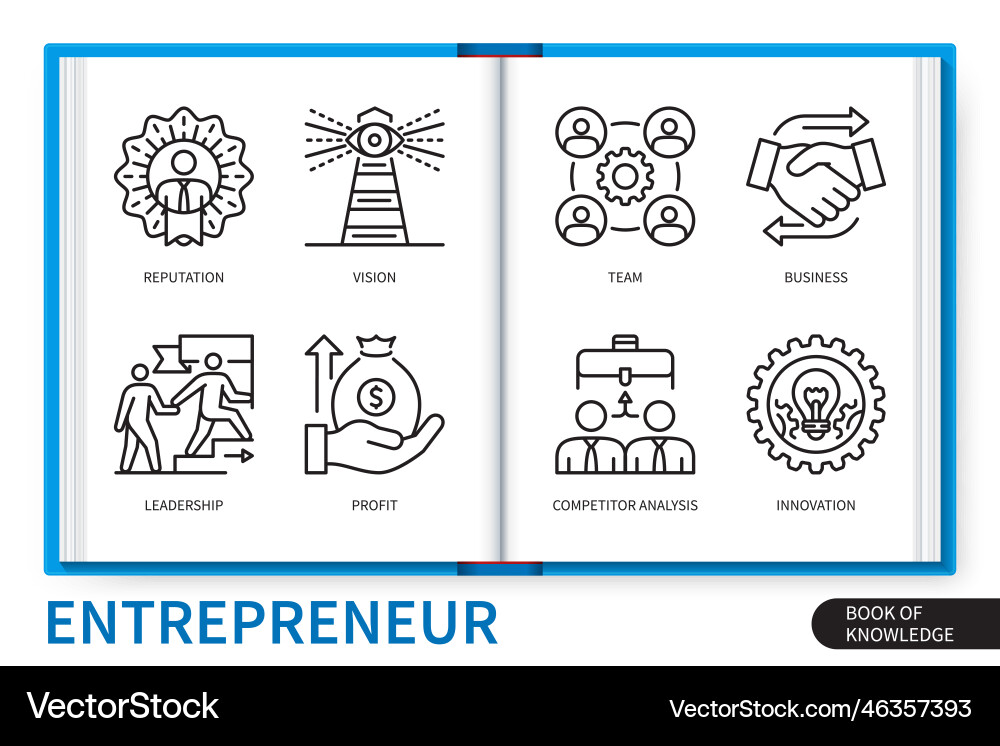 REPUTATION

VISION

LEADERSHIP

PROFIT

TEAM

BUSINESS

COMPETITOR ANALYSIS

INNOVATION

ENTREPRENEUR

BOOK OF KNOWLEDGE

VectorStock

VectorStock.com/46357393