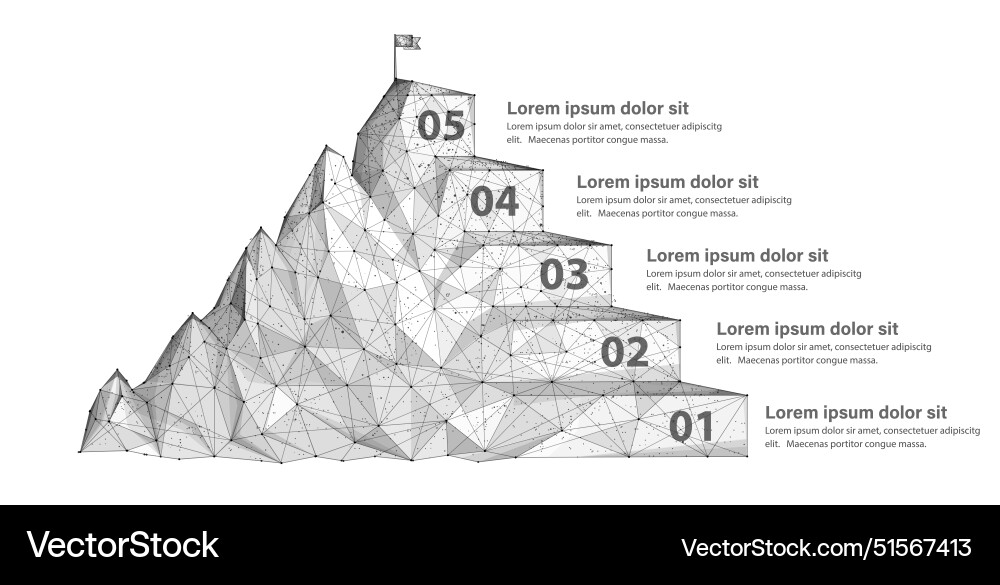 05
Lorem ipsum dolor sit
Lorem ipsum dolor sir amet, consectetuer adipiscitg elit. Maecenas portitor congue massa.

04
Lorem ipsum dolor sit
Lorem ipsum dolor sir amet, consectetuer adipiscitg elit. Maecenas portitor congue massa.

03
Lorem ipsum dolor sit
Lorem ipsum dolor sir amet, consectetuer adipiscitg elit. Maecenas portitor congue massa.

02
Lorem ipsum dolor sit
Lorem ipsum dolor sir amet, consectetuer adipiscitg elit. Maecenas portitor congue massa.

01
Lorem ipsum dolor sit
Lorem ipsum dolor sir amet, consectetuer adipiscitg elit. Maecenas portitor congue massa.

VectorStock
VectorStock.com/51567413