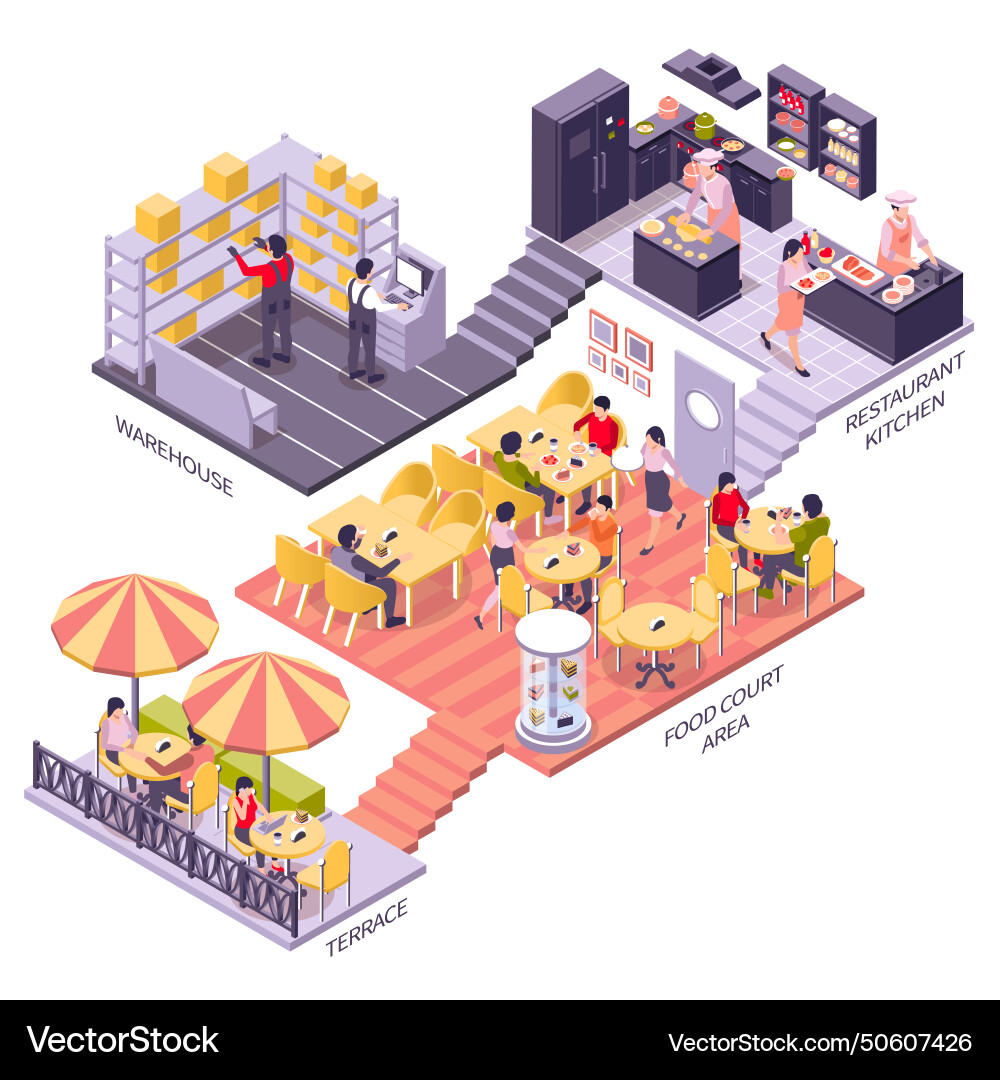 WAREHOUSE

RESTAURANT KITCHEN

FOOD COURT AREA

TERRACE

VectorStock®

VectorStock.com/50607426