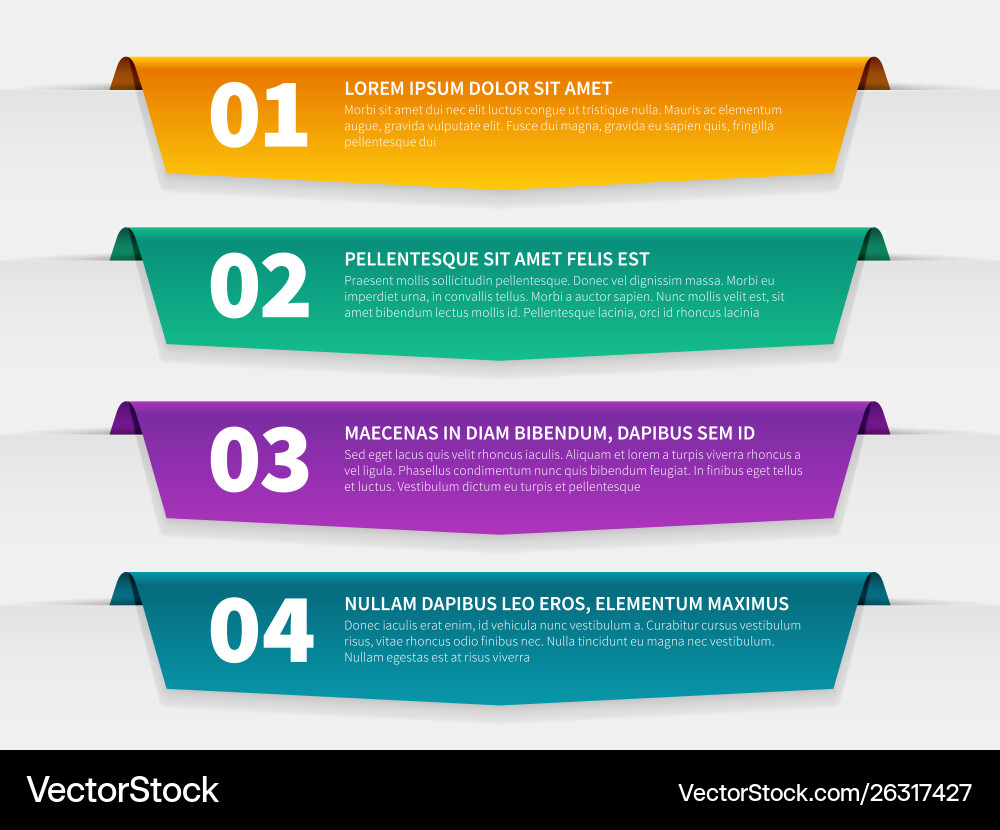 01
LOREM IPSUM DOLOR SIT AMET
Morbi sit amet dui nec elit luctus congue ut tristique nulla. Mauris ac elementum augue, gravida vulputate elit. Fusce dui magna, gravida eu sapien quis, fringilla pellentesque dui

02
PELLENTESQUE SIT AMET FELIS EST
Praesent mollis sollicitudin pellentesque. Donec vel dignissim massa. Morbi eu imperdiet urna, in convallis tellus. Morbi a auctor sapien. Nunc mollis velit est, sit amet bibendum lectus mollis id. Pellentesque lacinia, orci id rhoncus lacinia

03
MAECENAS IN DIAM BIBENDUM, DAPIBUS SEM ID
Sed eget lacus quis velit rhoncus iaculis. Aliquam et lorem a turpis viverra rhoncus a vel ligula. Phasellus condimentum nunc quis bibendum feugiat. In finibus eget tellus et luctus. Vestibulum dictum eu turpis et pellentesque

04
NULLAM DAPIBUS LEO EROS, ELEMENTUM MAXIMUS
Donec iaculis erat enim, id vehicula nunc vestibulum a. Curabitur cursus vestibulum risus, vitae rhoncus odio finibus nec. Nulla tincidunt eu magna nec vestibulum. Nullam egestas est at risus viverra

VectorStock
VectorStock.com/26317427