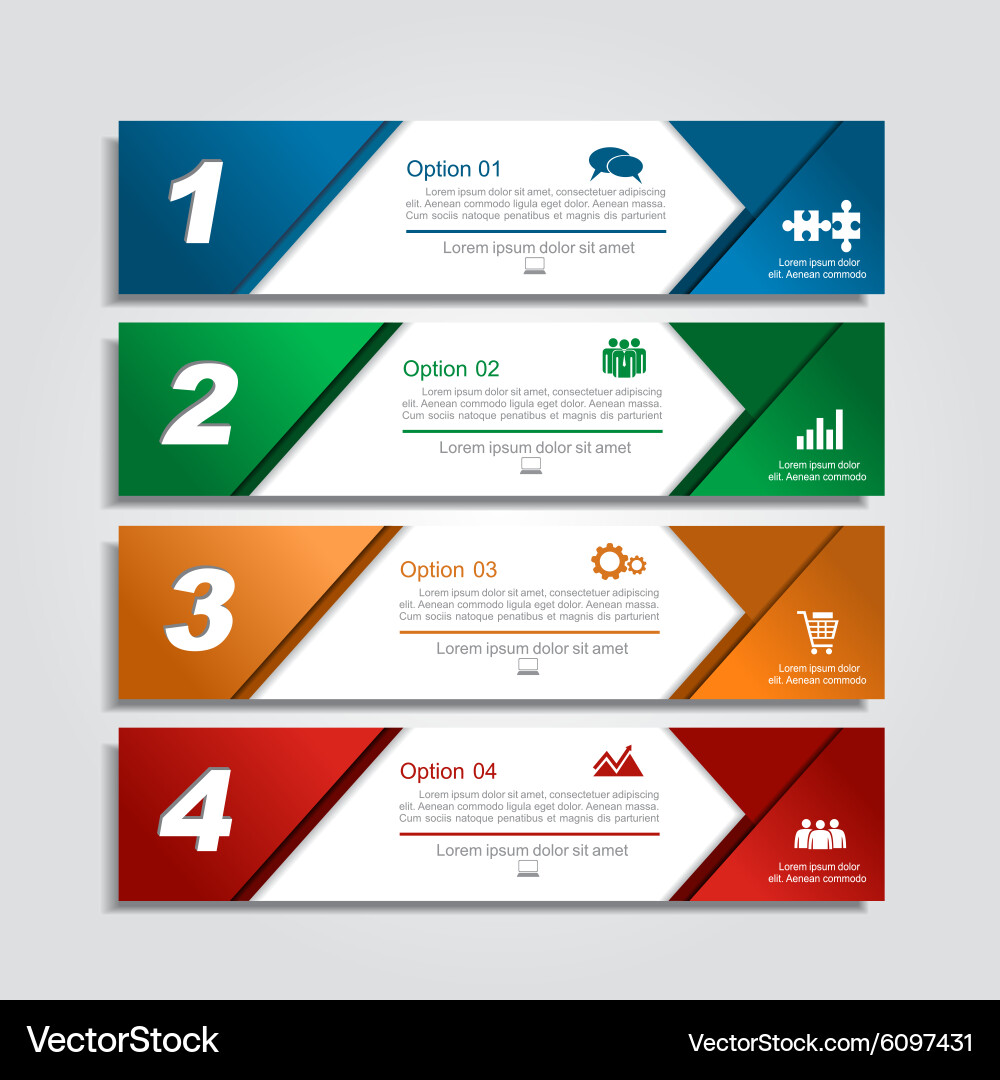 1

Option 01

Lorem ipsum dolor sit amet, consectetuer adipiscing elit. Aenean commodo ligula eget dolor. Aenean massa. Cum sociis natoque penatibus et magnis dis parturient

Lorem ipsum dolor sit amet

Lorem ipsum dolor elit. Aenean commodo

2

Option 02

Lorem ipsum dolor sit amet, consectetuer adipiscing elit. Aenean commodo ligula eget dolor. Aenean massa. Cum sociis natoque penatibus et magnis dis parturient

Lorem ipsum dolor sit amet

Lorem ipsum dolor elit. Aenean commodo

3

Option 03

Lorem ipsum dolor sit amet, consectetuer adipiscing elit. Aenean commodo ligula eget dolor. Aenean massa. Cum sociis natoque penatibus et magnis dis parturient

Lorem ipsum dolor sit amet

Lorem ipsum dolor elit. Aenean commodo

4

Option 04

Lorem ipsum dolor sit amet, consectetuer adipiscing elit. Aenean commodo ligula eget dolor. Aenean massa. Cum sociis natoque penatibus et magnis dis parturient

Lorem ipsum dolor sit amet

Lorem ipsum dolor elit. Aenean commodo

VectorStock

VectorStock.com/6097431