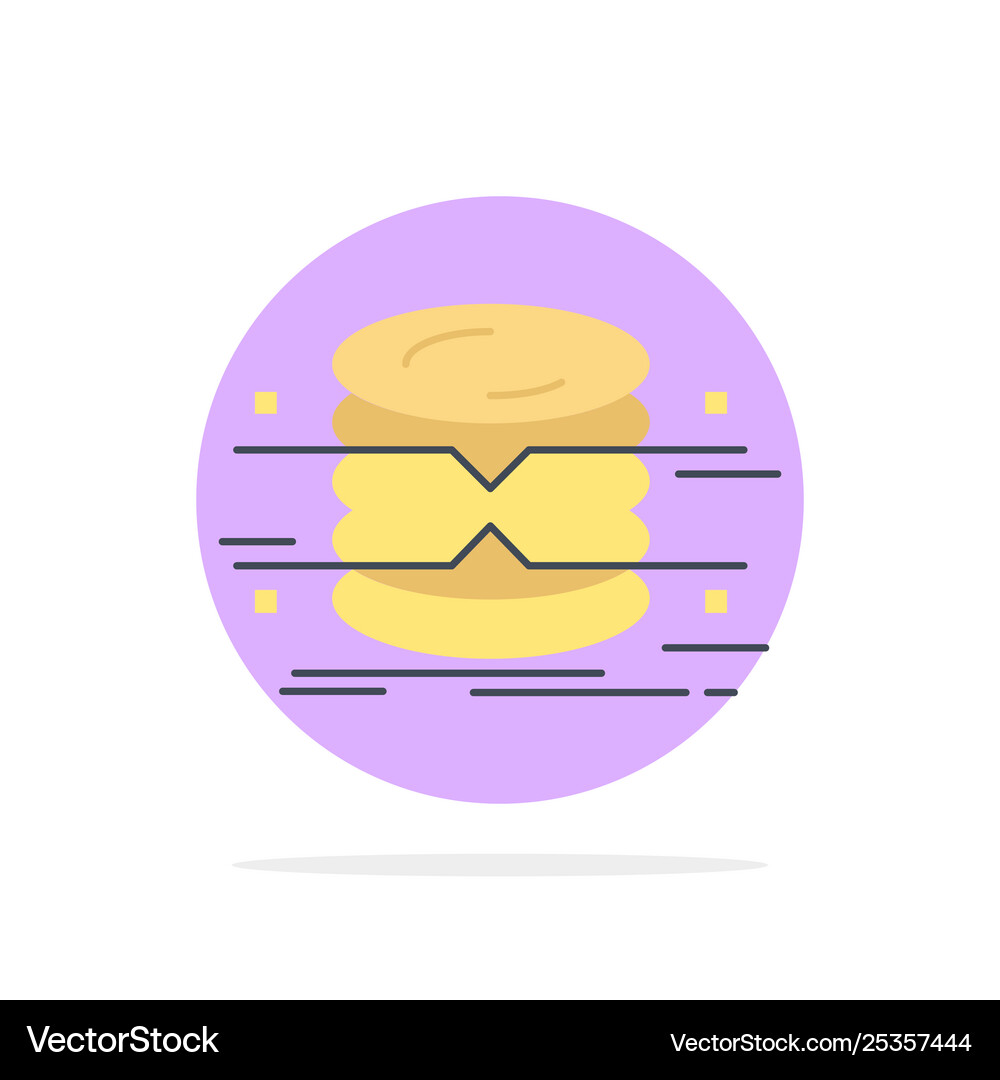 VectorStock

VectorStock.com/25357444