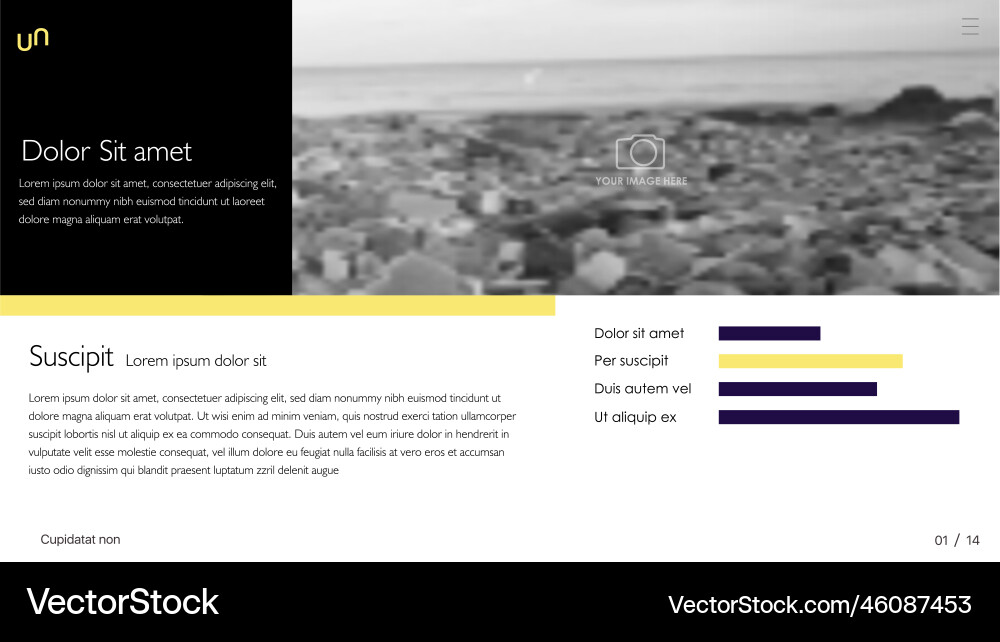 un

Dolor Sit amet

Lorem ipsum dolor sit amet, consectetuer adipiscing elit, sed diam nonummy nibh euismod tincidunt ut laoreet dolore magna aliquam erat volutpat.

YOUR IMAGE HERE

Suscipit Lorem ipsum dolor sit

Lorem ipsum dolor sit amet, consectetuer adipiscing elit, sed diam nonummy nibh euismod tincidunt ut dolore magna aliquam erat volutpat. Ut wisi enim ad minim veniam, quis nostrud exerci tation ullamcorper suscipit lobortis nisl ut aliquip ex ea commodo consequat. Duis autem vel eum iriure dolor in hendrerit in vulputate velit esse molestie consequat, vel illum dolore eu feugiat nulla facilisis at vero eros et accumsan iusto odio dignissim qui blandit praesent luptatum zzril delenit augue

Dolor sit amet
Per suscipit
Duis autem vel
Ut aliquip ex

Cupidatat non

01 / 14

VectorStock

VectorStock.com/46087453