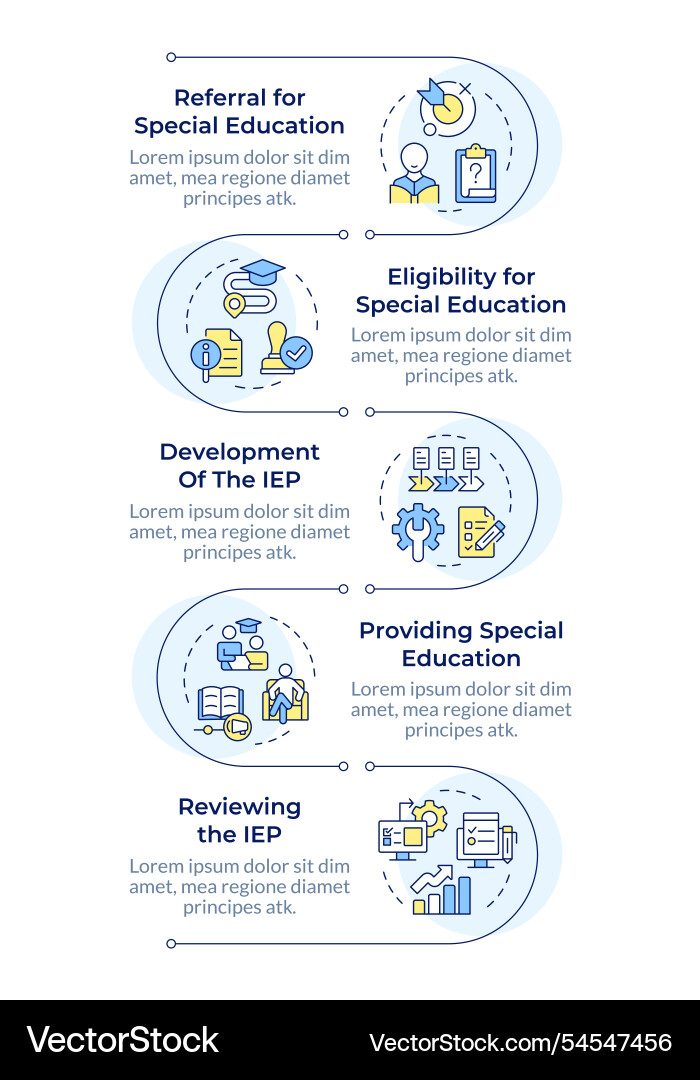 Referral for Special Education

Lorem ipsum dolor sit dim amet, mea regione diamet principes atk.

Eligibility for Special Education

Lorem ipsum dolor sit dim amet, mea regione diamet principes atk.

Development Of The IEP

Lorem ipsum dolor sit dim amet, mea regione diamet principes atk.

Providing Special Education

Lorem ipsum dolor sit dim amet, mea regione diamet principes atk.

Reviewing the IEP

Lorem ipsum dolor sit dim amet, mea regione diamet principes atk.

VectorStock

VectorStock.com/54547456