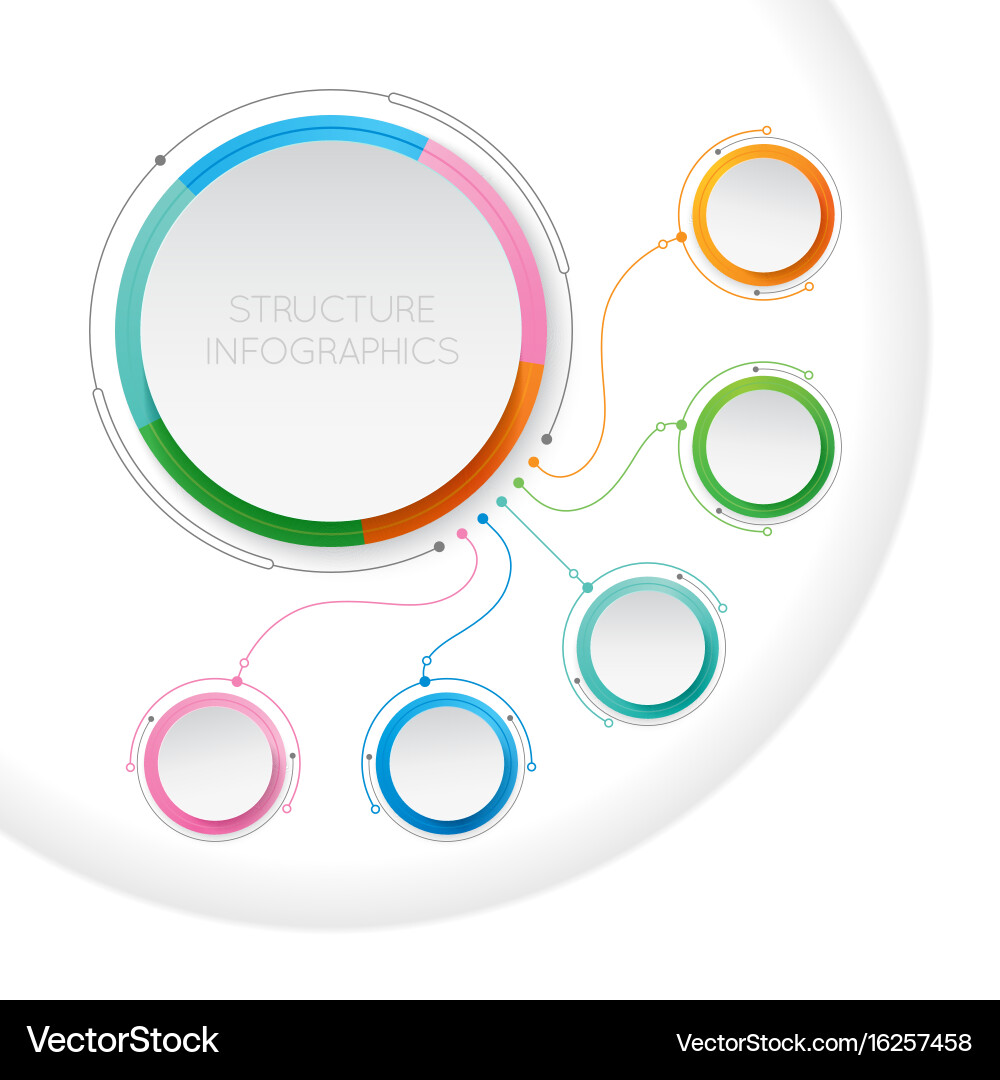 STRUCTURE
INFOGRAPHICS

VectorStock®

VectorStock.com/16257458