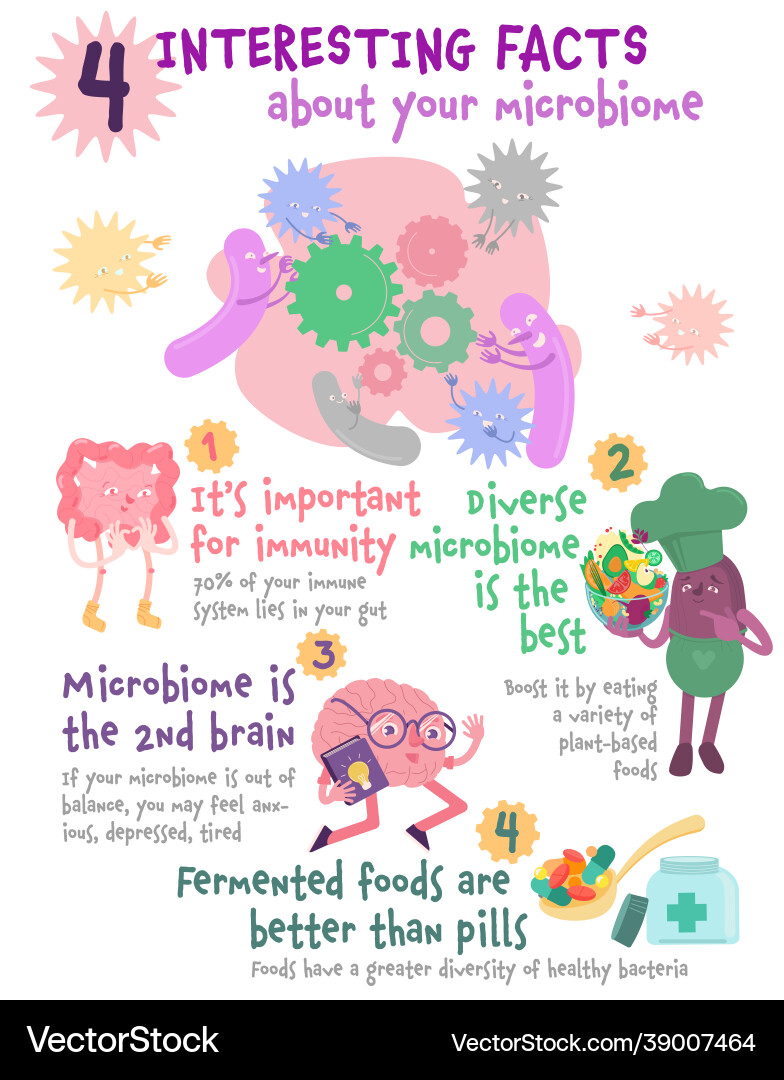 4 INTERESTING FACTS
about your microbiome

1
It's important for immunity
70% of your immune system lies in your gut

2
Diverse microbiome is the best
Boost it by eating a variety of plant-based foods

3
Microbiome is the 2nd brain
If your microbiome is out of balance, you may feel anxious, depressed, tired

4
Fermented foods are better than pills
Foods have a greater diversity of healthy bacteria

VectorStock
VectorStock.com/39007464