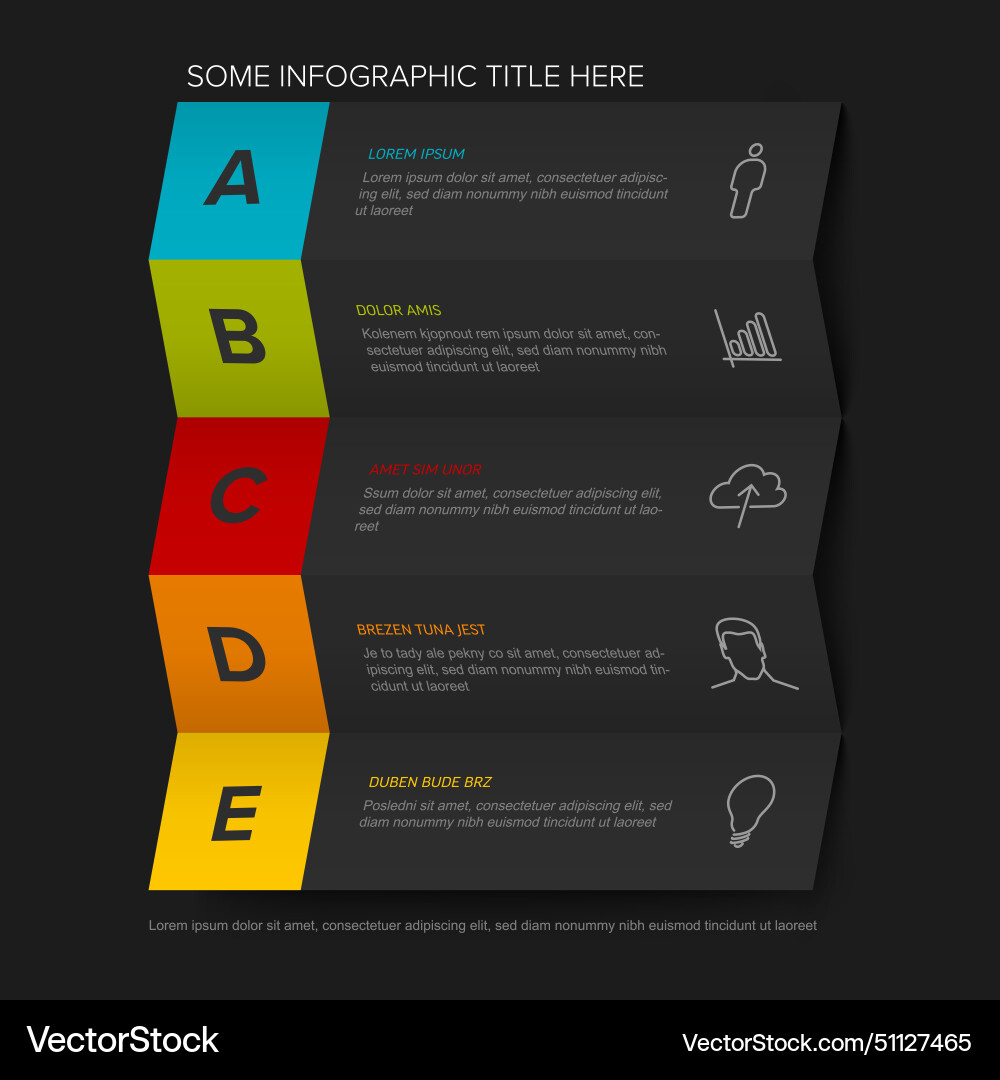 SOME INFOGRAPHIC TITLE HERE

A

LOREM IPSUM

Lorem ipsum dolor sit amet, consectetuer adipiscing elit, sed diam nonummy nibh euismod tincidunt ut laoreet

B

DOLOR AMIS

Kolenem kjopnout rem ipsum dolor sit amet, consectetuer adipiscing elit, sed diam nonummy nibh euismod tincidunt ut laoreet

C

AMET SIM UNOR

Ssum dolor sit amet, consectetuer adipiscing elit, sed diam nonummy nibh euismod tincidunt ut laoreet

D

BREZEN TUNA JEST

Je to tady ale pekny co sit amet, consectetuer adipiscing elit, sed diam nonummy nibh euismod tincidunt ut laoreet

E

DUBEN BUDE BRZ

Posledni sit amet, consectetuer adipiscing elit, sed diam nonummy nibh euismod tincidunt ut laoreet

Lorem ipsum dolor sit amet, consectetuer adipiscing elit, sed diam nonummy nibh euismod tincidunt ut laoreet

VectorStock

VectorStock.com/51127465