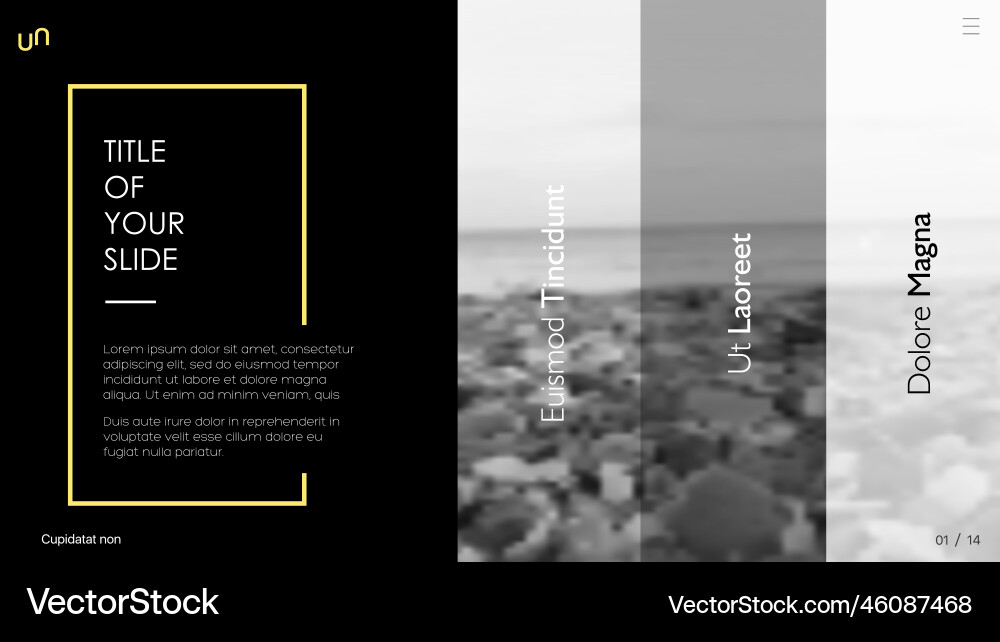 un

TITLE
OF
YOUR
SLIDE

Lorem ipsum dolor sit amet, consectetur adipiscing elit, sed do eiusmod tempor incididunt ut labore et dolore magna aliqua. Ut enim ad minim veniam, quis

Duis aute irure dolor in reprehenderit in voluptate velit esse cillum dolore eu fugiat nulla pariatur.

Cupidatat non

Euismod Tincidunt

Ut Laoreet

Dolore Magna

01 / 14

VectorStock

VectorStock.com/46087468