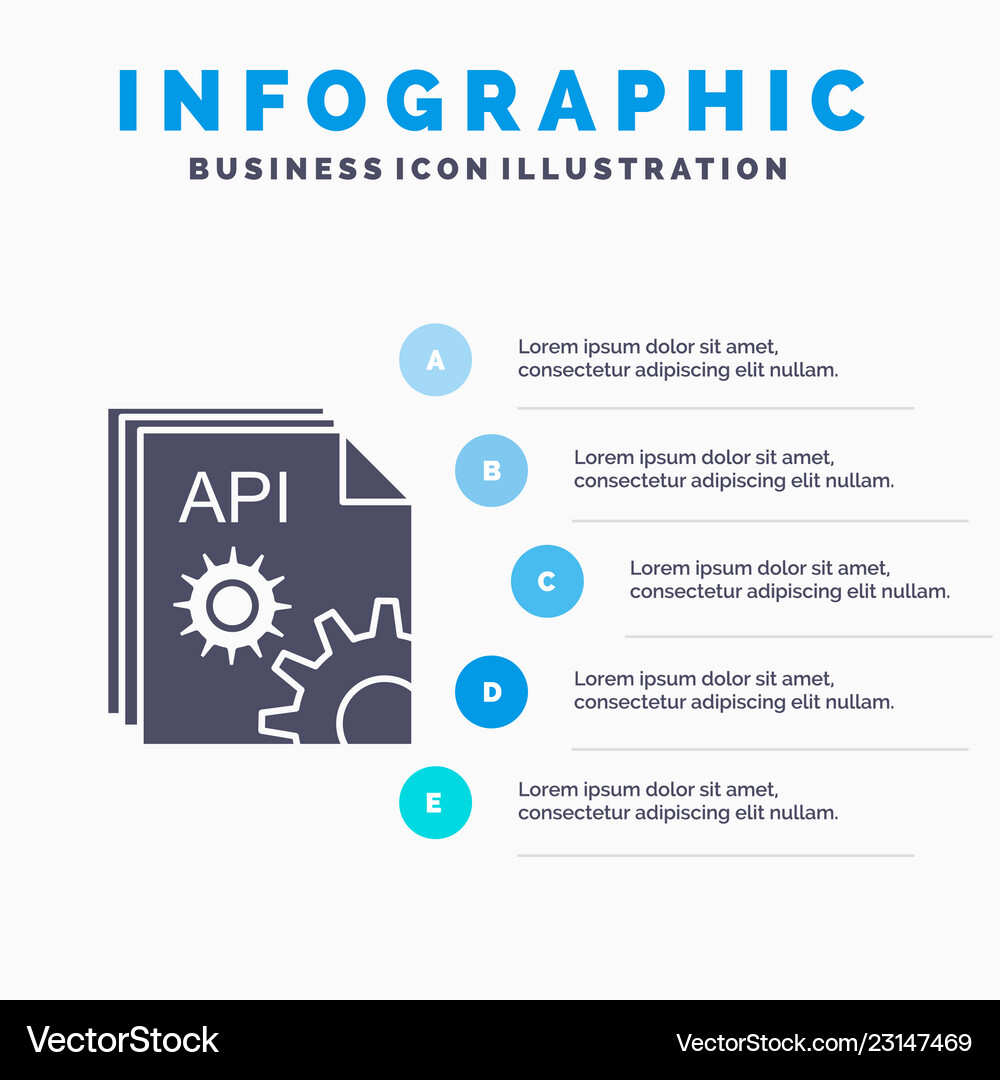 INFOGRAPHIC
BUSINESS ICON ILLUSTRATION

API

A
Lorem ipsum dolor sit amet, consectetur adipiscing elit nullam.

B
Lorem ipsum dolor sit amet, consectetur adipiscing elit nullam.

C
Lorem ipsum dolor sit amet, consectetur adipiscing elit nullam.

D
Lorem ipsum dolor sit amet, consectetur adipiscing elit nullam.

E
Lorem ipsum dolor sit amet, consectetur adipiscing elit nullam.

VectorStock
VectorStock.com/23147469