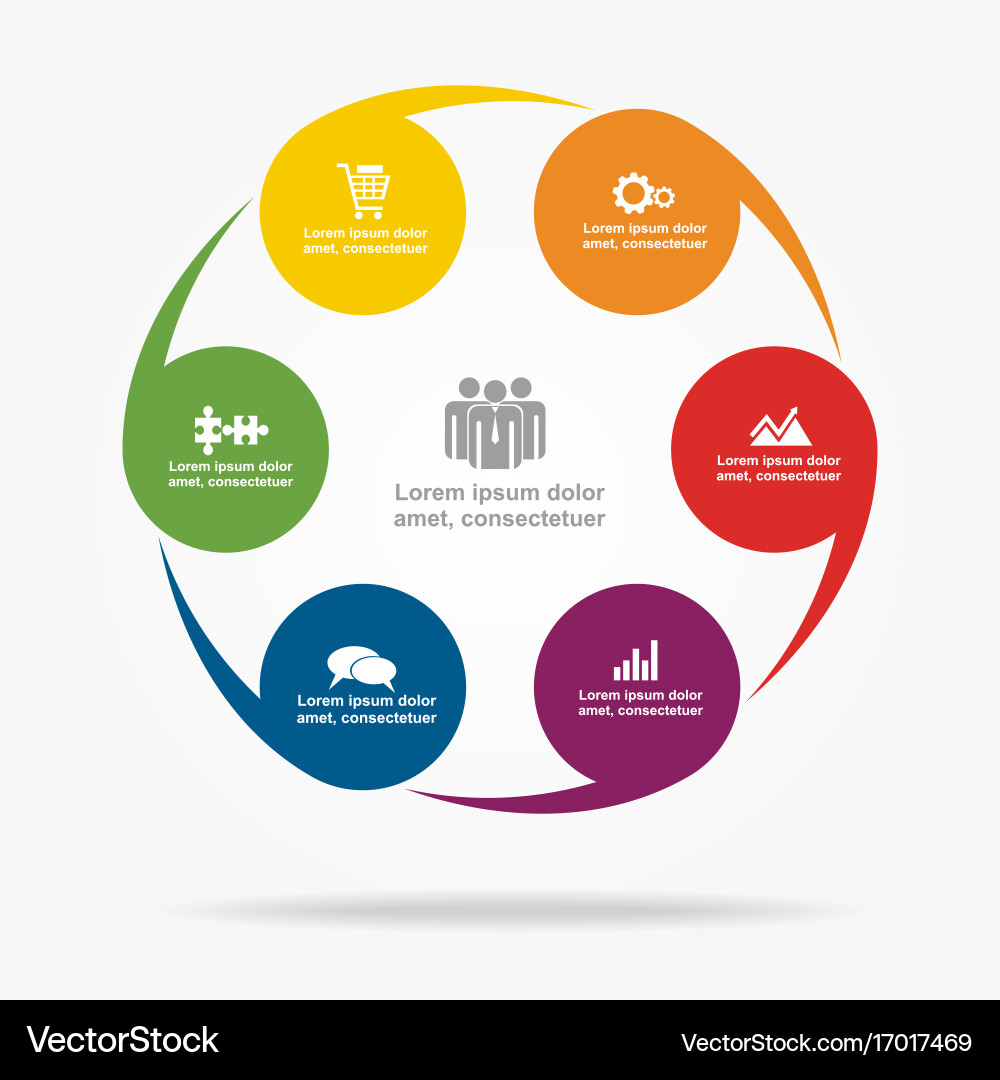 Lorem ipsum dolor amet, consectetuer

Lorem ipsum dolor amet, consectetuer

Lorem ipsum dolor amet, consectetuer

Lorem ipsum dolor amet, consectetuer

Lorem ipsum dolor amet, consectetuer

Lorem ipsum dolor amet, consectetuer

Lorem ipsum dolor amet, consectetuer

VectorStock

VectorStock.com/17017469